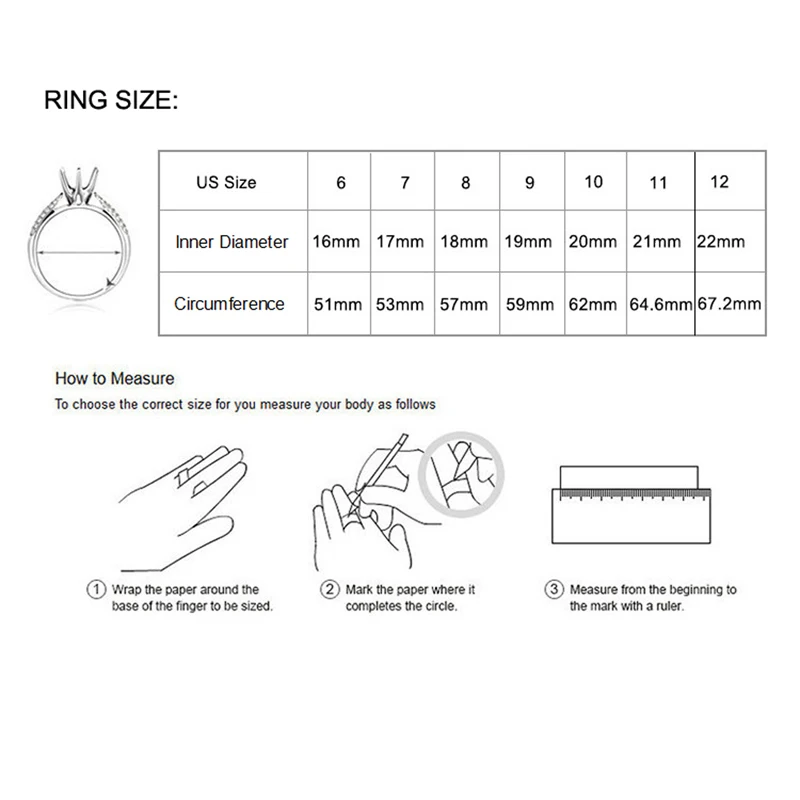 RING SIZE:

| US Size | 6 | 7 | 8 | 9 | 10 | 11 | 12 |
|---|---|---|---|---|---|---|---|
| Inner Diameter | 16mm | 17mm | 18mm | 19mm | 20mm | 21mm | 22mm |
| Circumference | 51mm | 53mm | 57mm | 59mm | 62mm | 64.6mm | 67.2mm |

How to Measure

To choose the correct size for you measure your body as follows

① Wrap the paper around the base of the finger to be sized.

② Mark the paper where it completes the circle.

③ Measure from the beginning to the mark with a ruler.