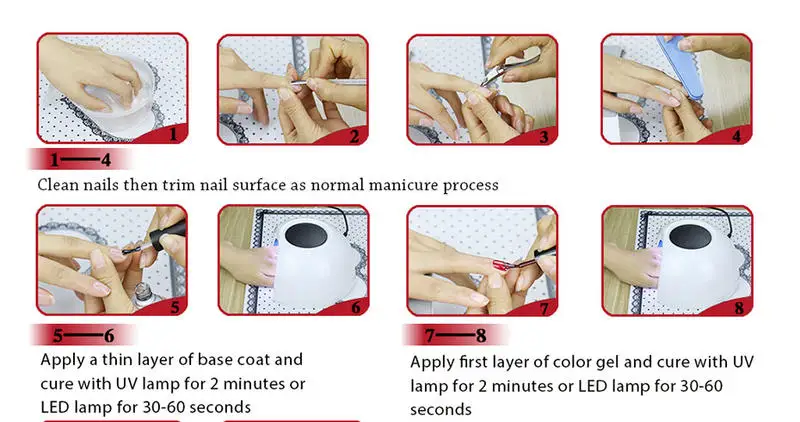 1

2

3

4

1——4

Clean nails then trim nail surface as normal manicure process

5

6

7

8

5——6

Apply a thin layer of base coat and cure with UV lamp for 2 minutes or LED lamp for 30-60 seconds

7——8

Apply first layer of color gel and cure with UV lamp for 2 minutes or LED lamp for 30-60 seconds