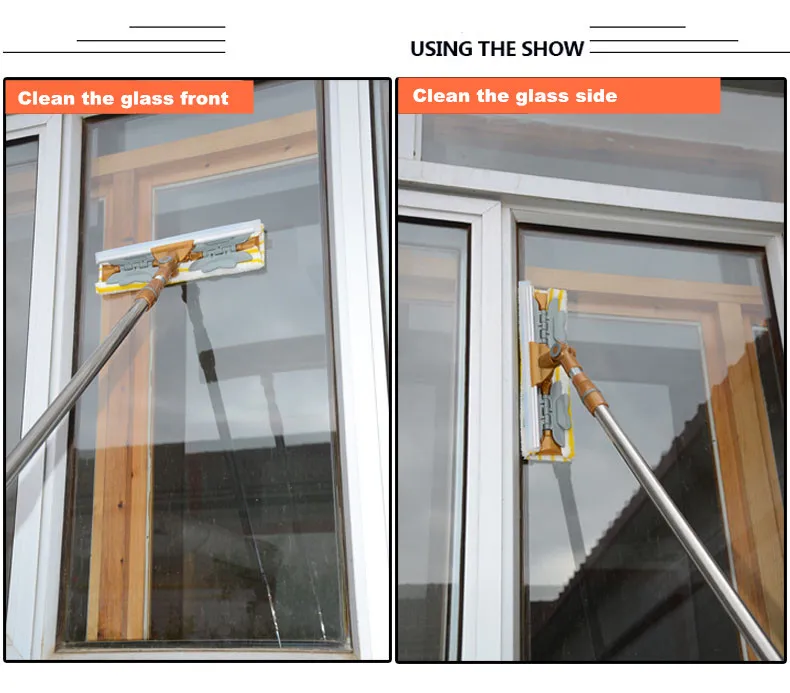 USING THE SHOW

Clean the glass front

Clean the glass side