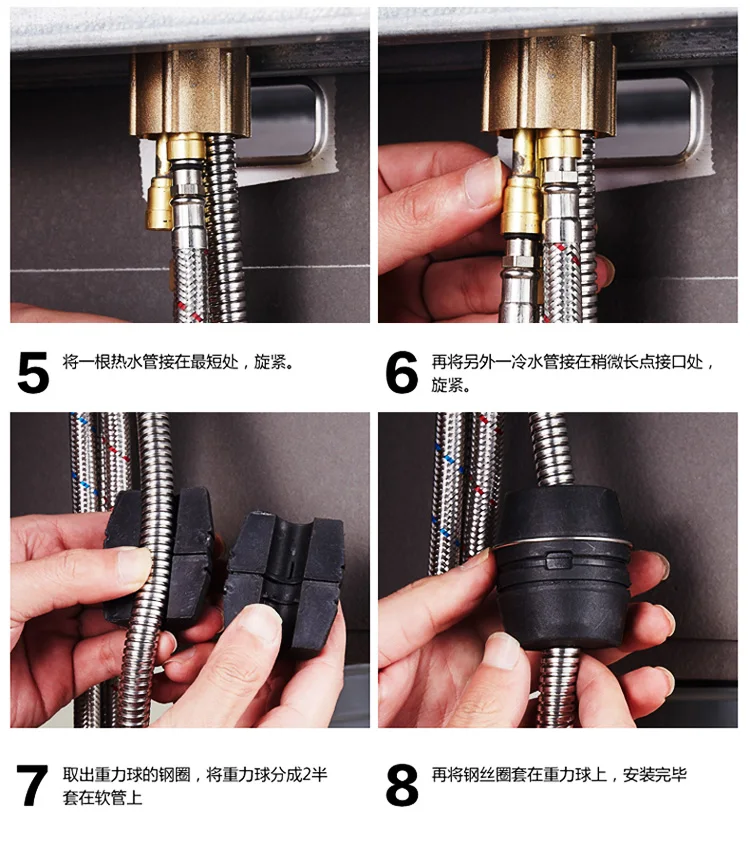 5 将一根热水管接在最短处，旋紧。

6 再将另外一冷水管接在稍微长点接口处，旋紧。

7 取出重力球的钢圈，将重力球分成2半套在软管上

8 再将钢丝圈套在重力球上，安装完毕