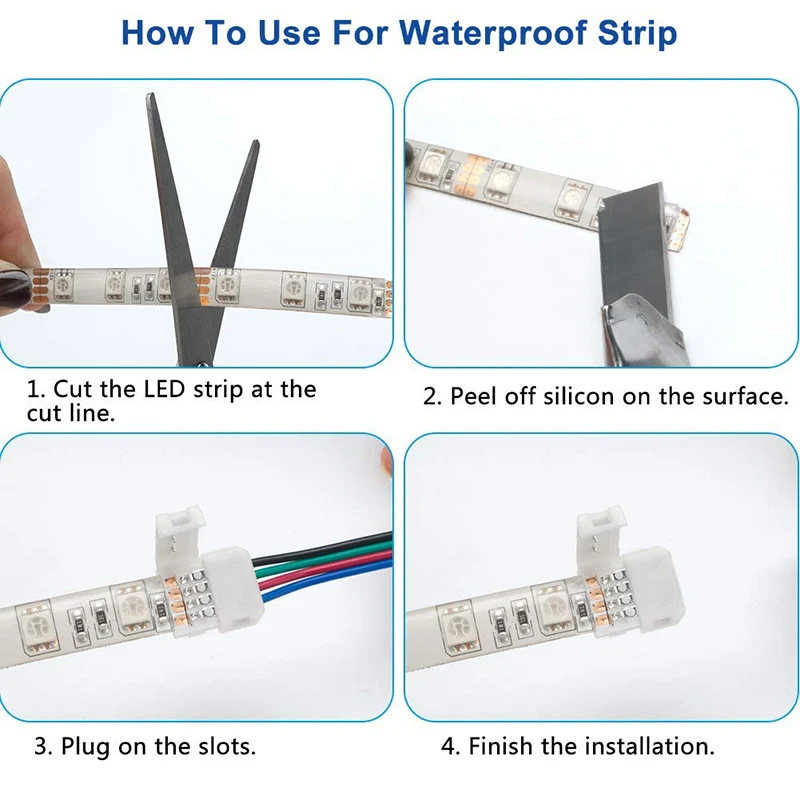 How To Use For Waterproof Strip

1. Cut the LED strip at the cut line.

2. Peel off silicon on the surface.

3. Plug on the slots.

4. Finish the installation.