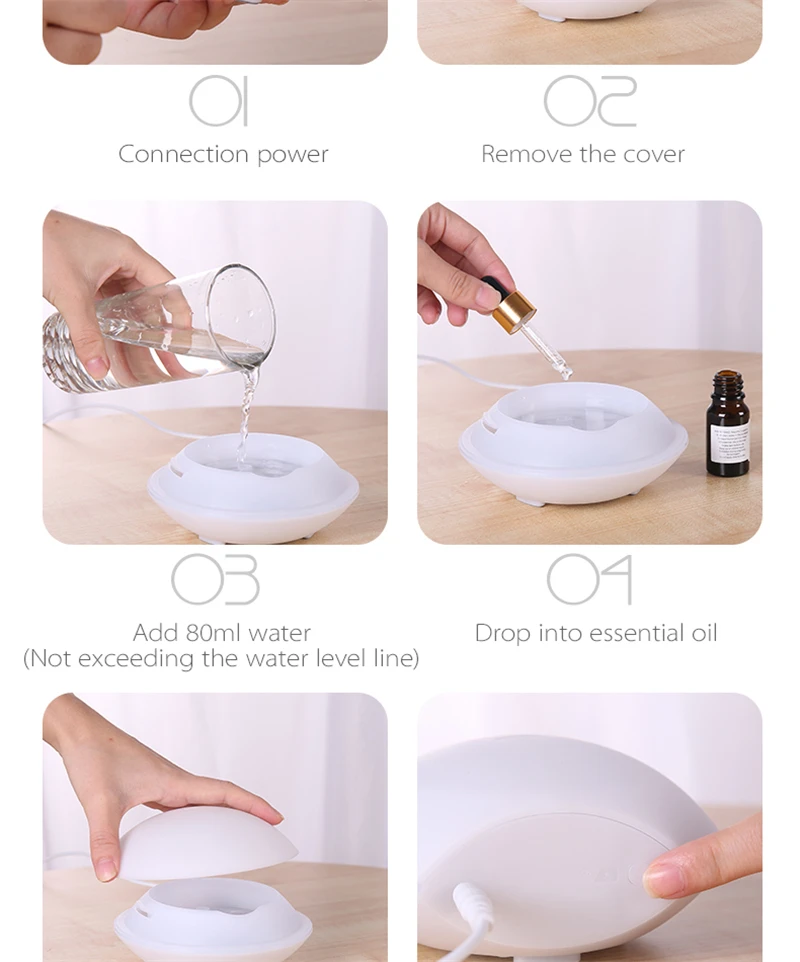 01
Connection power

02
Remove the cover

03
Add 80ml water
(Not exceeding the water level line)

04
Drop into essential oil