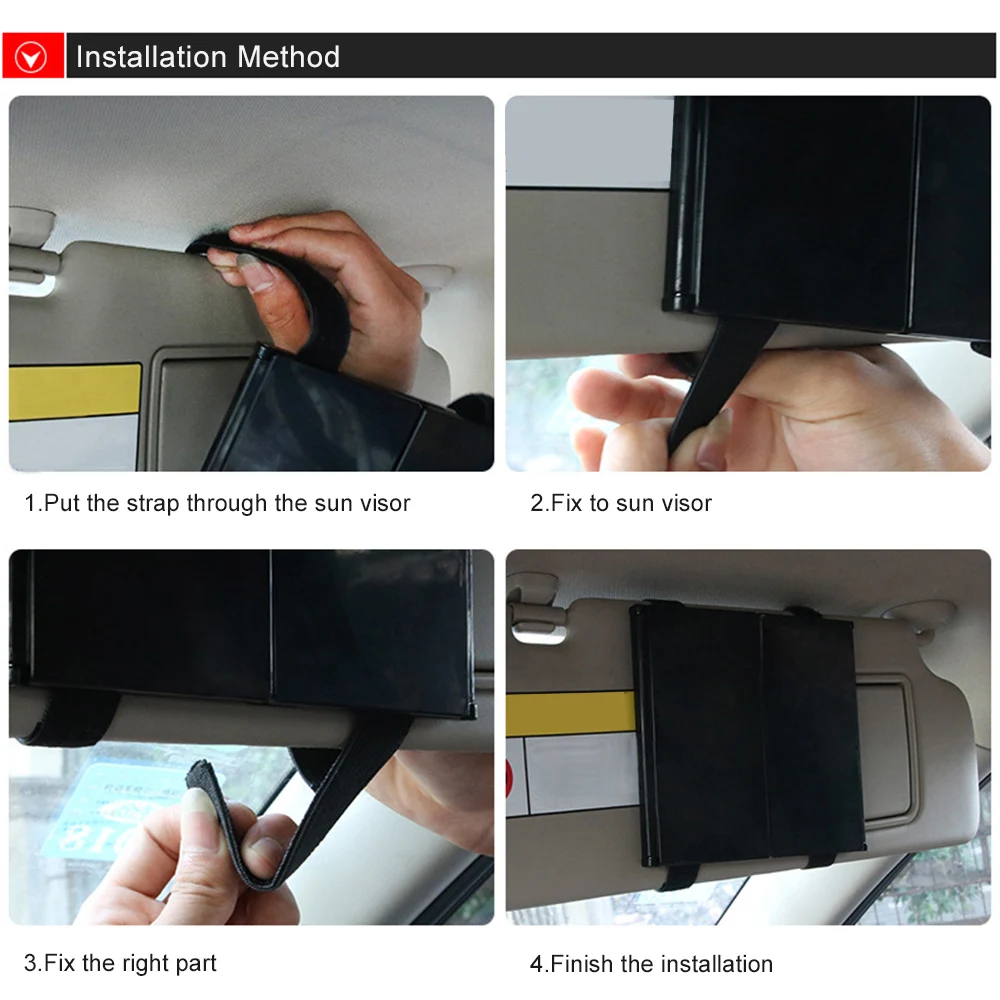 Installation Method

1.Put the strap through the sun visor

2.Fix to sun visor

3.Fix the right part

4.Finish the installation