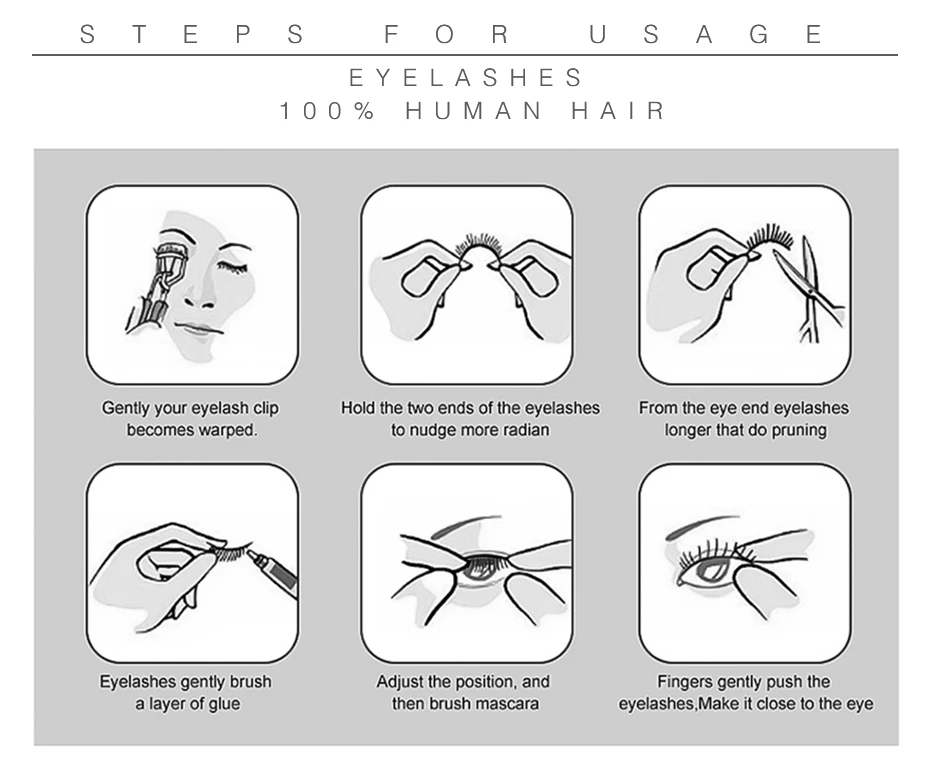 STEPS FOR USAGE

EYELASHES
100% HUMAN HAIR

Gently your eyelash clip becomes warped.

Hold the two ends of the eyelashes to nudge more radian

From the eye end eyelashes longer that do pruning

Eyelashes gently brush a layer of glue

Adjust the position, and then brush mascara

Fingers gently push the eyelashes,Make it close to the eye