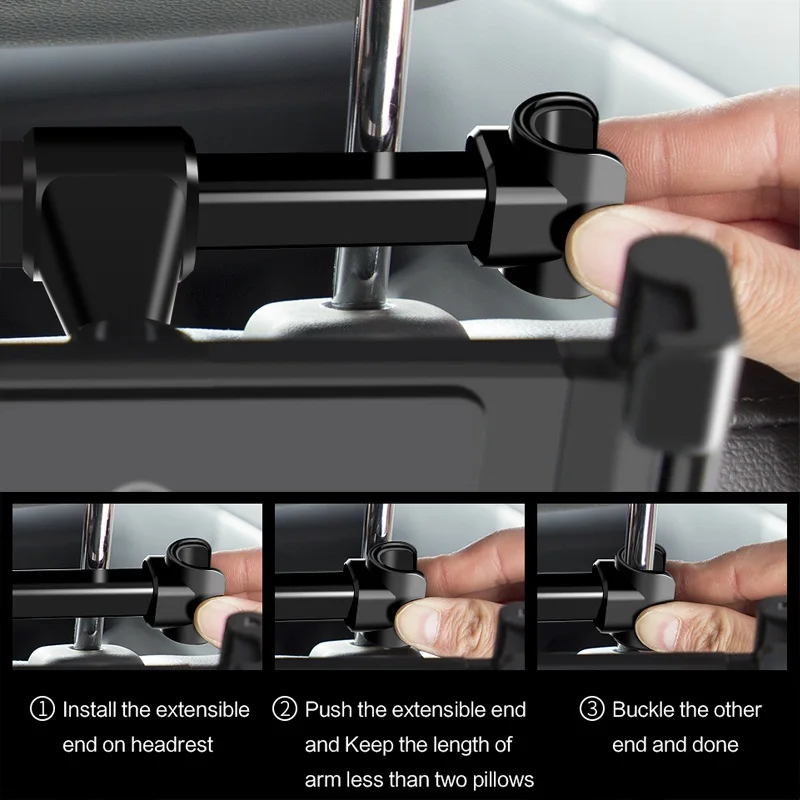 ① Install the extensible end on headrest

② Push the extensible end and Keep the length of arm less than two pillows

③ Buckle the other end and done