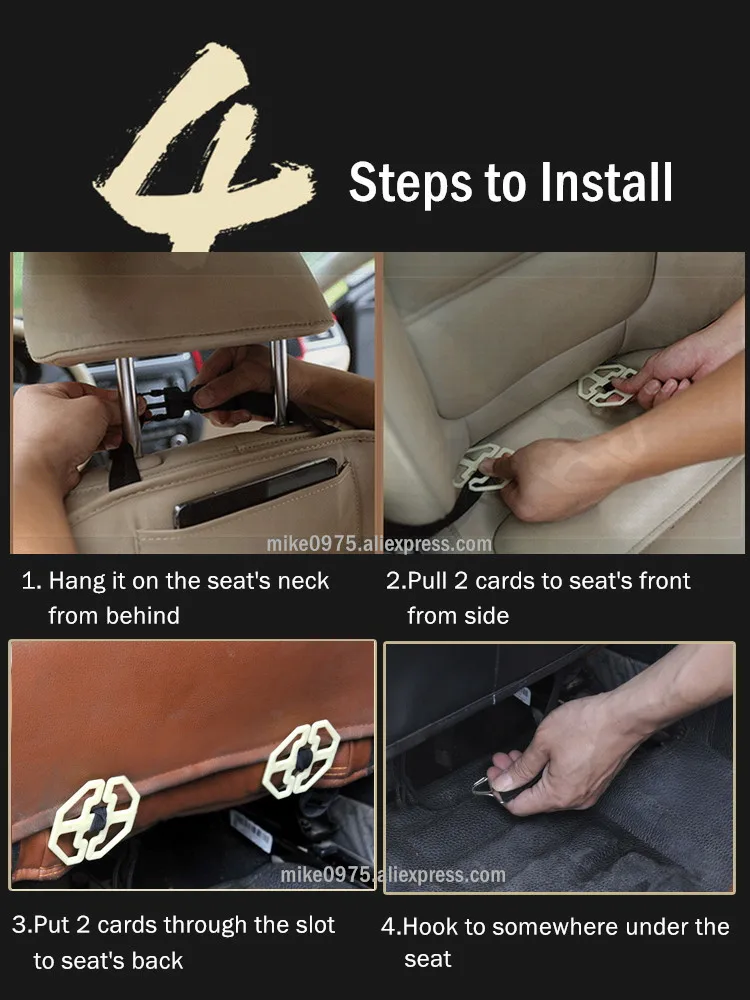 4 Steps to Install

1. Hang it on the seat's neck from behind

2.Pull 2 cards to seat's front from side

3.Put 2 cards through the slot to seat's back

4.Hook to somewhere under the seat

mike0975.aliexpress.com