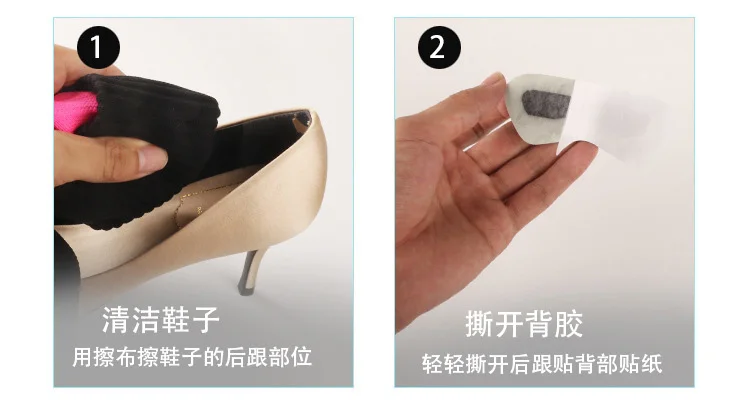 1

清洁鞋子

用擦布擦鞋子的后跟部位

2

撕开背胶

轻轻撕开后跟贴背部贴纸