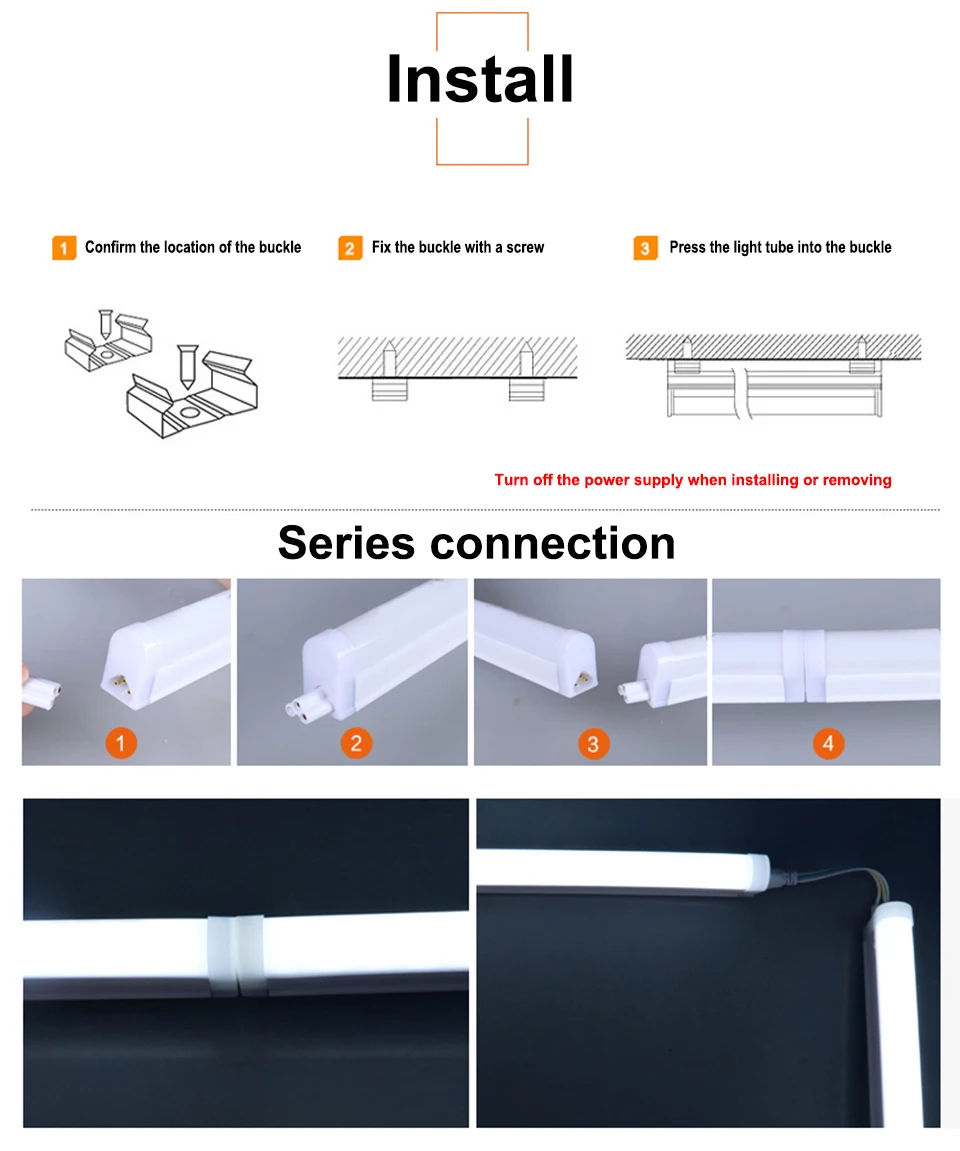 Install

1 Confirm the location of the buckle

2 Fix the buckle with a screw

3 Press the light tube into the buckle

Turn off the power supply when installing or removing

Series connection

1

2

3

4