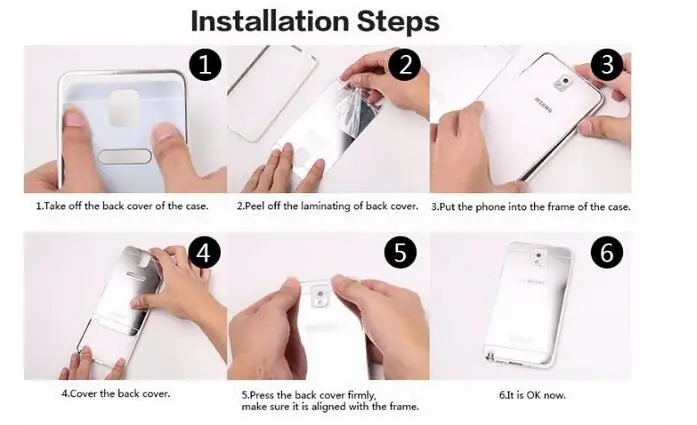 Installation Steps

1

2

3

1.Take off the back cover of the case.

2.Peel off the laminating of back cover.

3.Put the phone into the frame of the case.

4

5

6

4.Cover the back cover.

5.Press the back cover firmly, make sure it is aligned with the frame.

6.It is OK now.