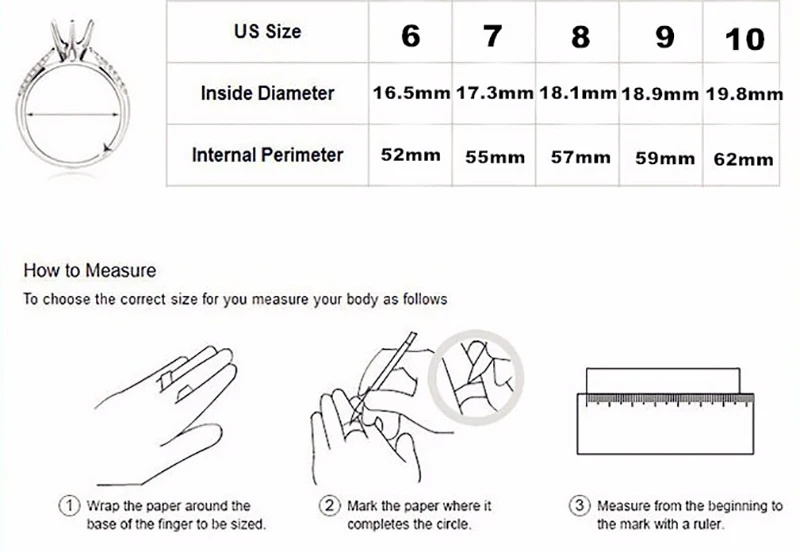 | US Size | 6 | 7 | 8 | 9 | 10 |
|---|---|---|---|---|---|
| Inside Diameter | 16.5mm | 17.3mm | 18.1mm | 18.9mm | 19.8mm |
| Internal Perimeter | 52mm | 55mm | 57mm | 59mm | 62mm |

How to Measure

To choose the correct size for you measure your body as follows

① Wrap the paper around the base of the finger to be sized.

② Mark the paper where it completes the circle.

③ Measure from the beginning to the mark with a ruler.