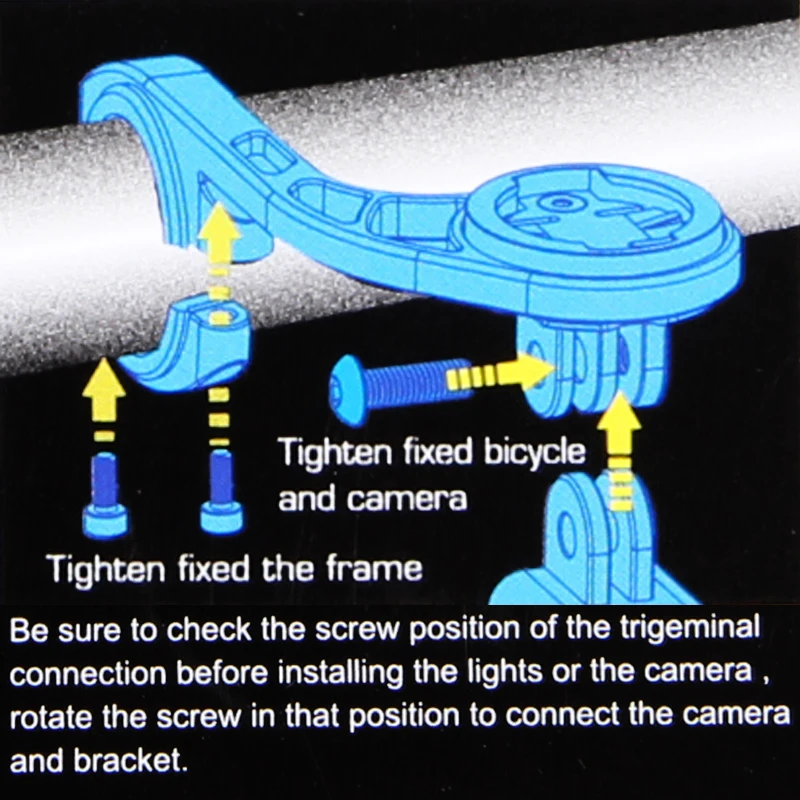 Tighten fixed bicycle and camera

Tighten fixed the frame

Be sure to check the screw position of the trigeminal connection before installing the lights or the camera , rotate the screw in that position to connect the camera and bracket.