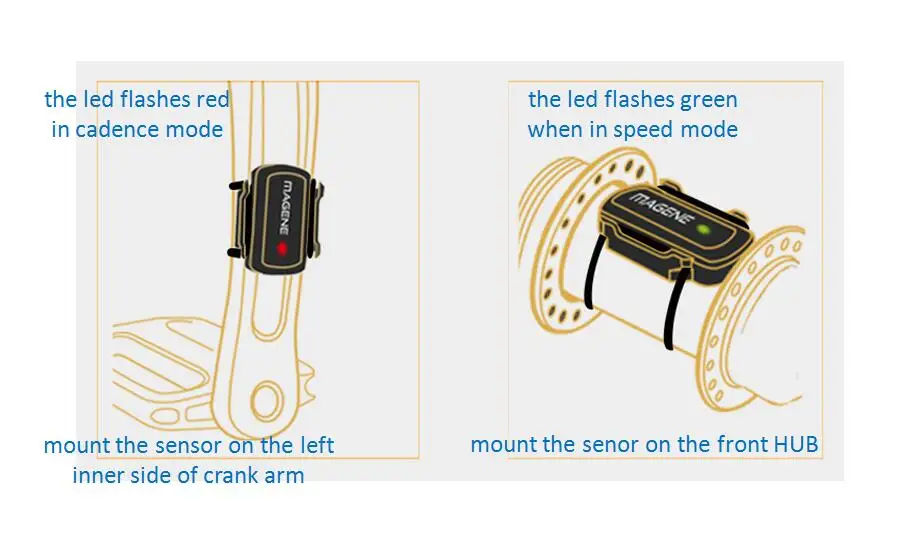 the led flashes red
in cadence mode

MAGENE

mount the sensor on the left
inner side of crank arm

the led flashes green
when in speed mode

MAGENE

mount the senor on the front HUB