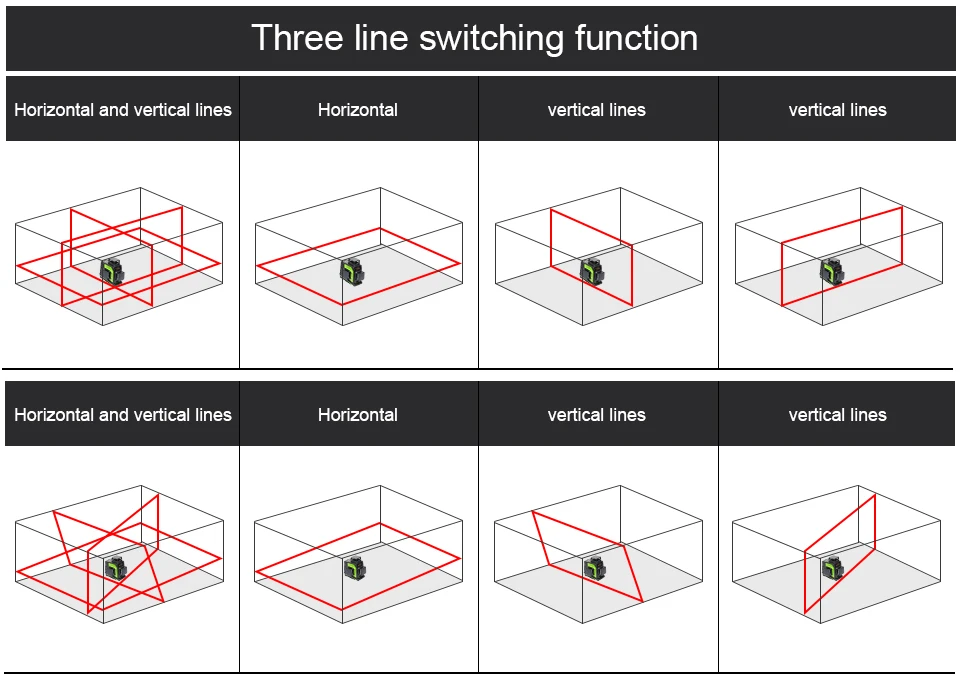 Three line switching function

| Horizontal and vertical lines | Horizontal | vertical lines | vertical lines |
|---|---|---|---|

| Horizontal and vertical lines | Horizontal | vertical lines | vertical lines |
|---|---|---|---|