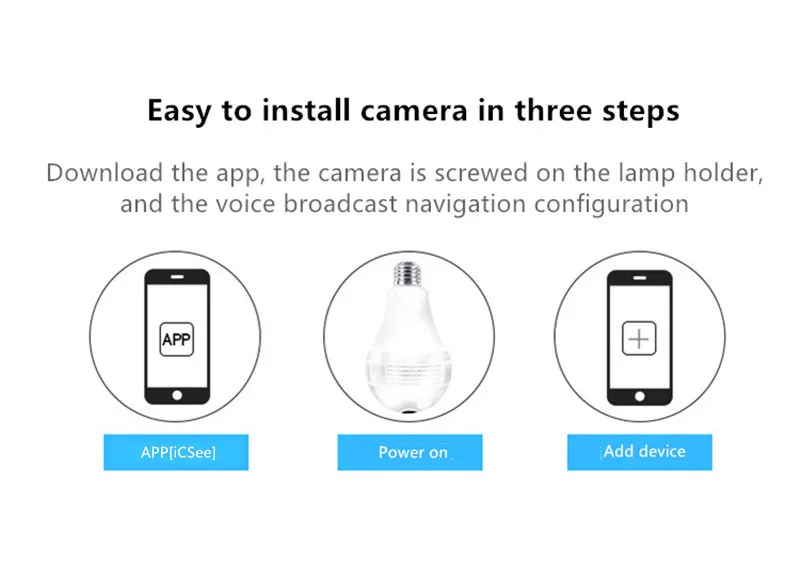 Easy to install camera in three steps

Download the app, the camera is screwed on the lamp holder, and the voice broadcast navigation configuration

APP

APP[iCSee]

Power on

Add device