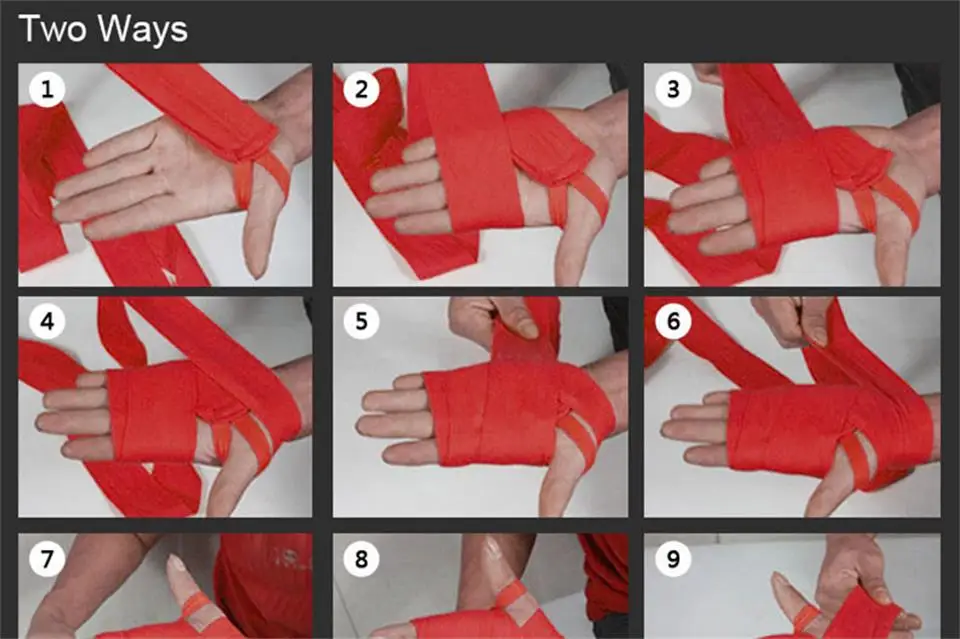 Two Ways

1

2

3

4

5

6

7

8

9