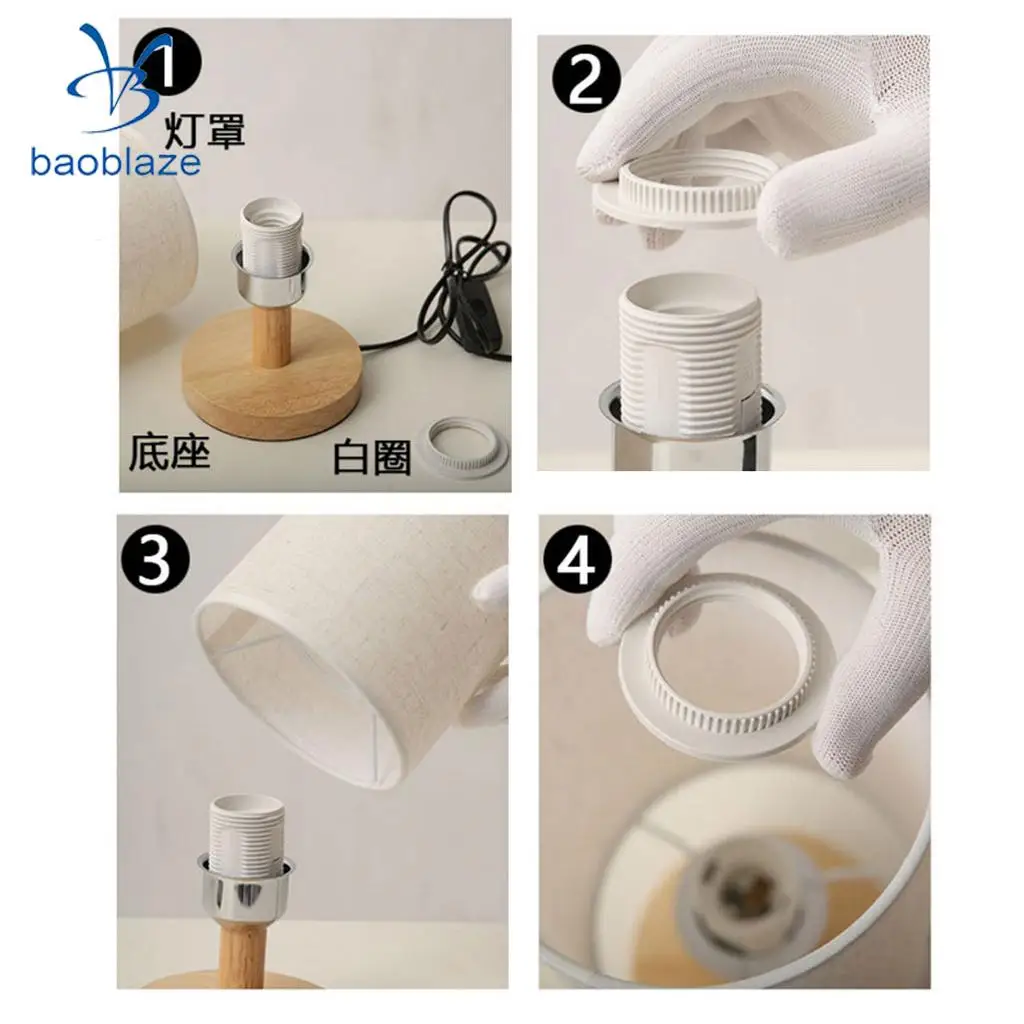 baoblaze
1
灯罩
底座
白圈
2
3
4