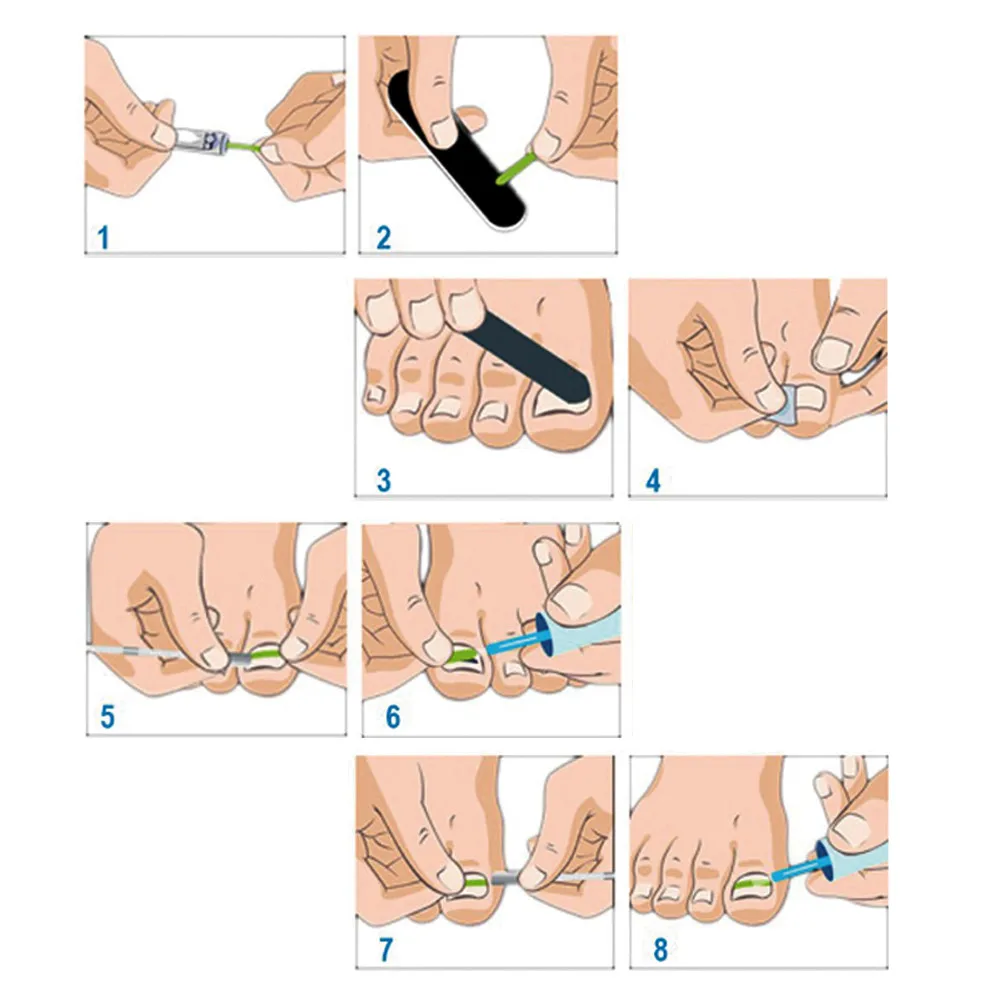 1

2

3

4

5

6

7

8