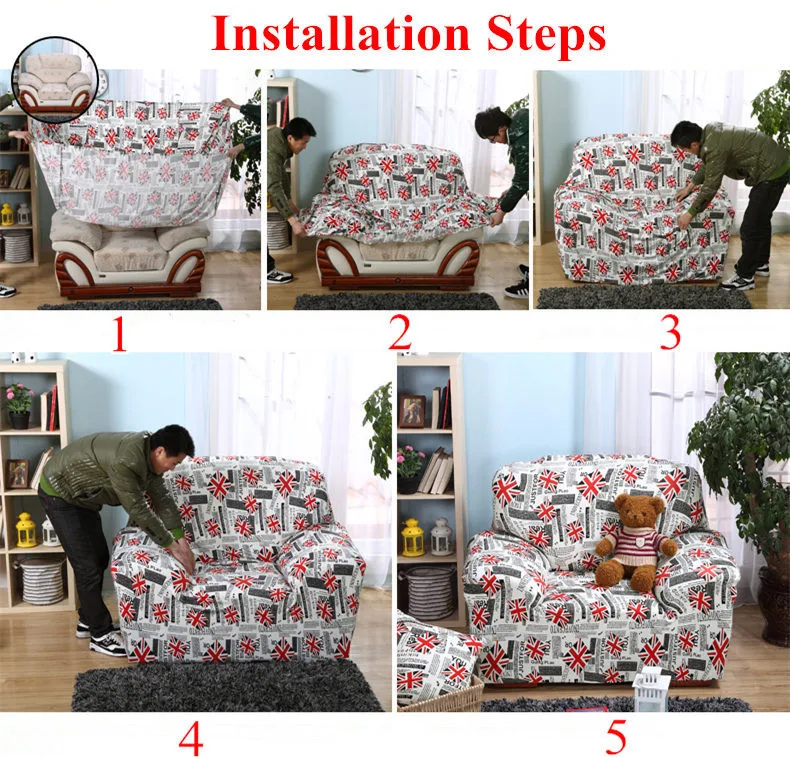 Installation Steps

1

2

3

4

5