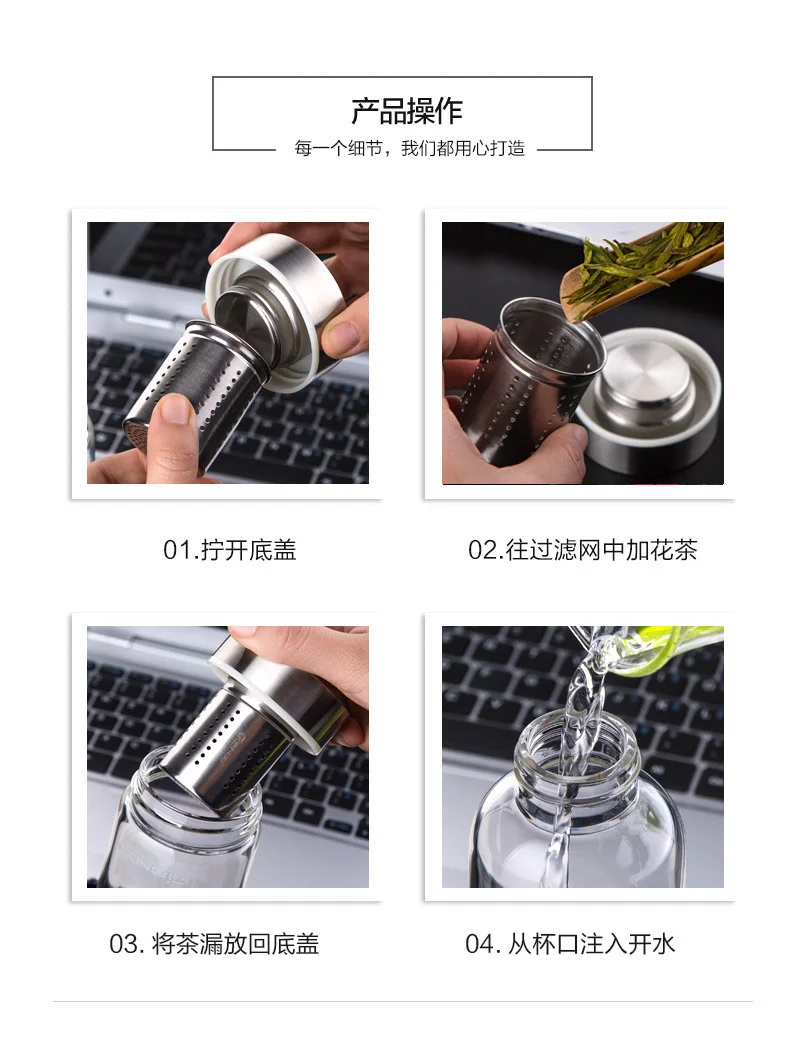 产品操作

每一个细节，我们都用心打造

01.拧开底盖

02.往过滤网中加花茶

03. 将茶漏放回底盖

04. 从杯口注入开水