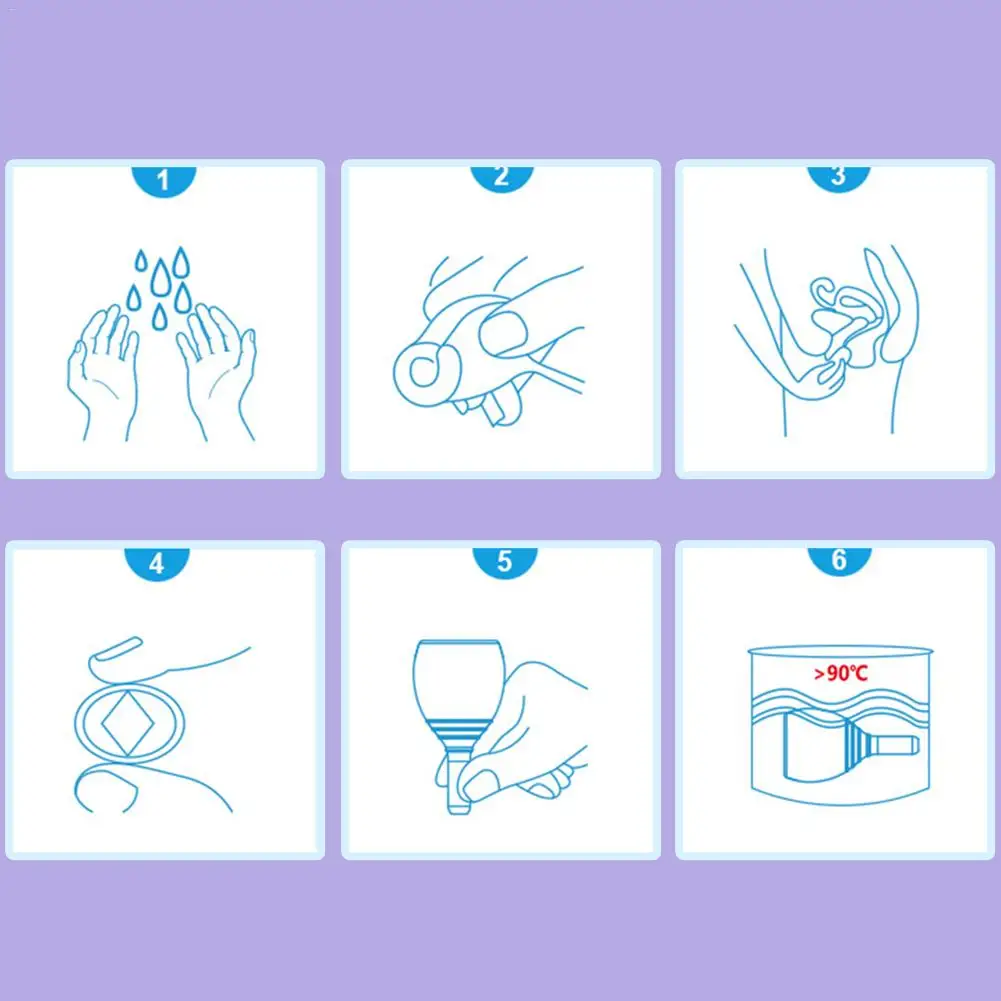 1

2

3

4

5

6

>90℃