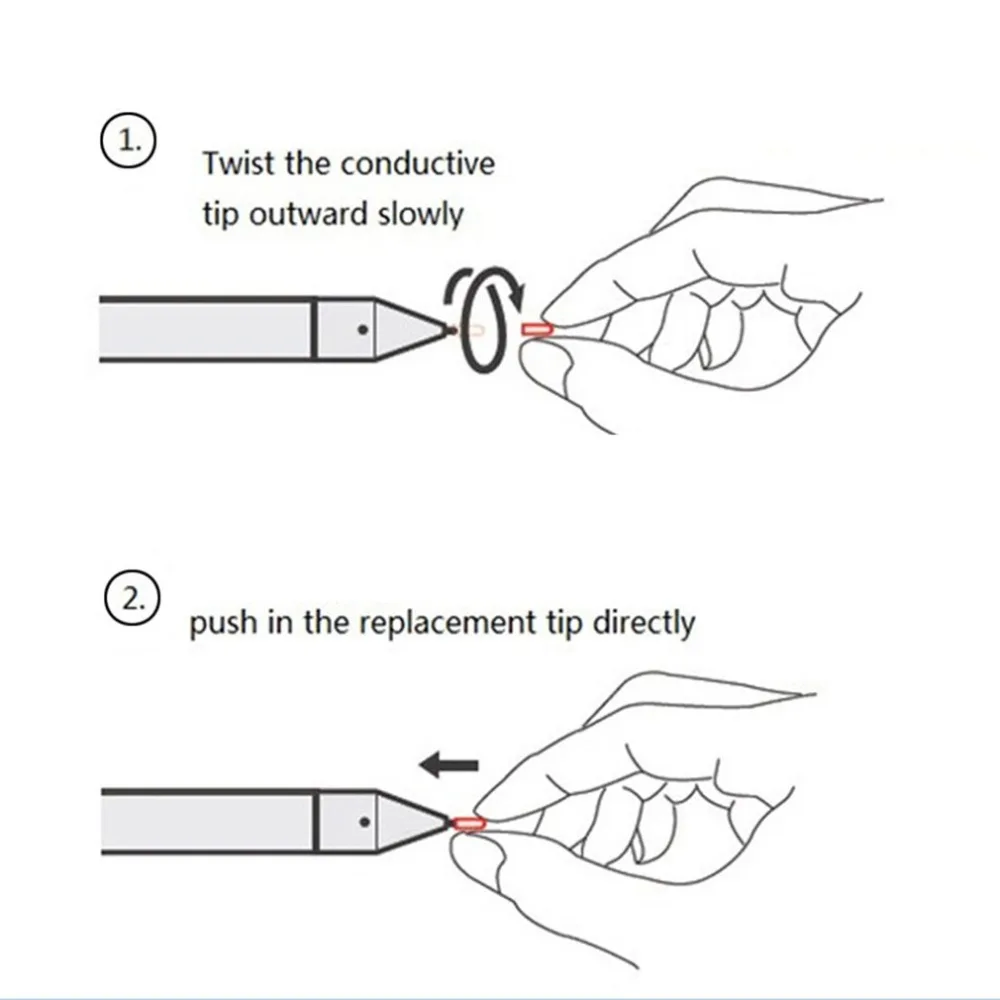 1.

Twist the conductive tip outward slowly

2.

push in the replacement tip directly