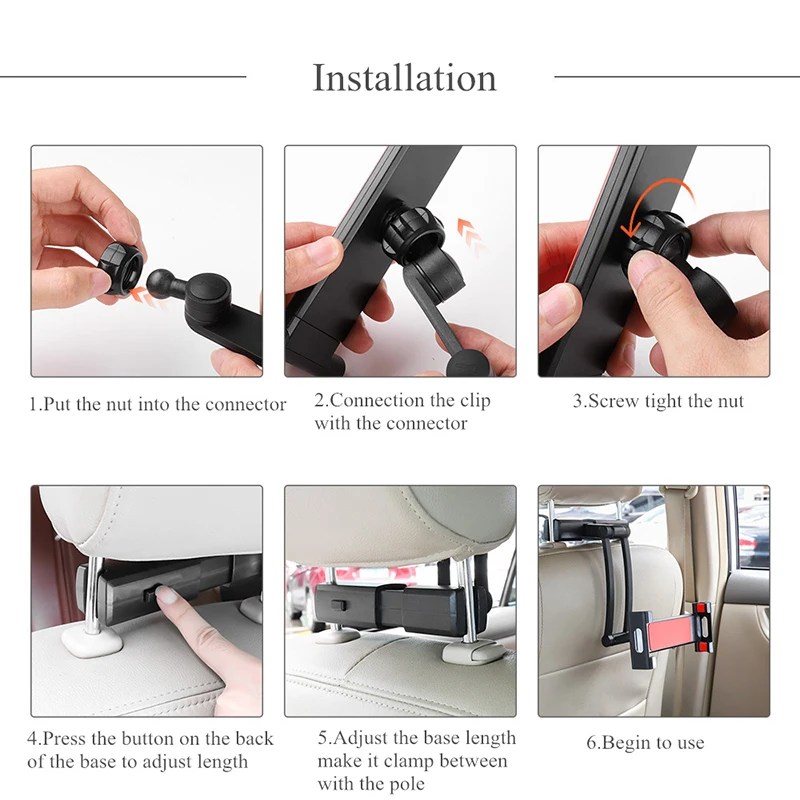 Installation

1.Put the nut into the connector

2.Connection the clip with the connector

3.Screw tight the nut

4.Press the button on the back of the base to adjust length

5.Adjust the base length make it clamp between with the pole

6.Begin to use