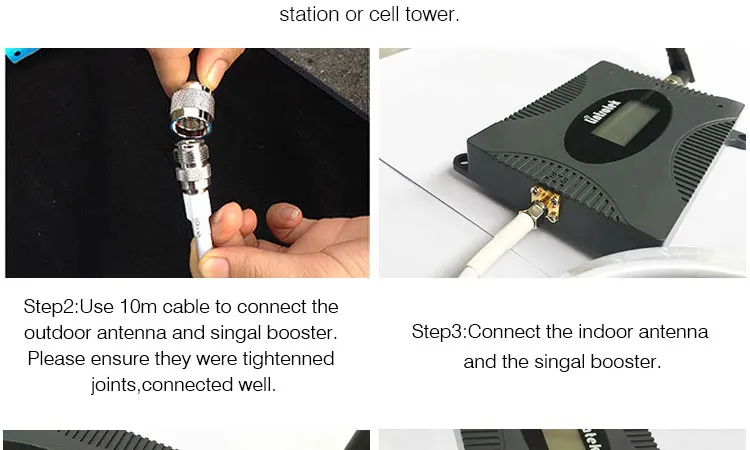 station or cell tower.

Lintratek

Step2:Use 10m cable to connect the outdoor antenna and singal booster. Please ensure they were tightenned joints,connected well.

Step3:Connect the indoor antenna and the singal booster.