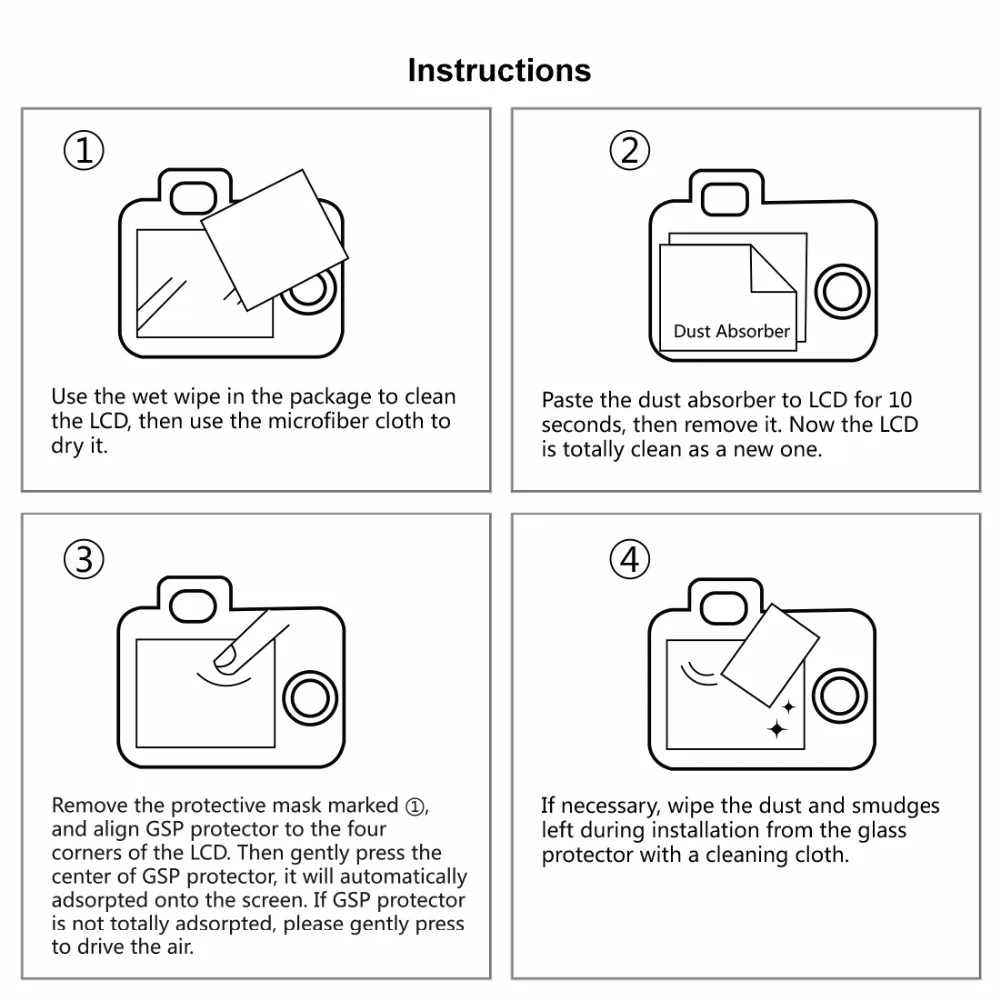 Instructions

①

Use the wet wipe in the package to clean the LCD, then use the microfiber cloth to dry it.

②

Dust Absorber

Paste the dust absorber to LCD for 10 seconds, then remove it. Now the LCD is totally clean as a new one.

③

Remove the protective mask marked ①, and align GSP protector to the four corners of the LCD. Then gently press the center of GSP protector, it will automatically adsorpted onto the screen. If GSP protector is not totally adsorpted, please gently press to drive the air.

④

If necessary, wipe the dust and smudges left during installation from the glass protector with a cleaning cloth.