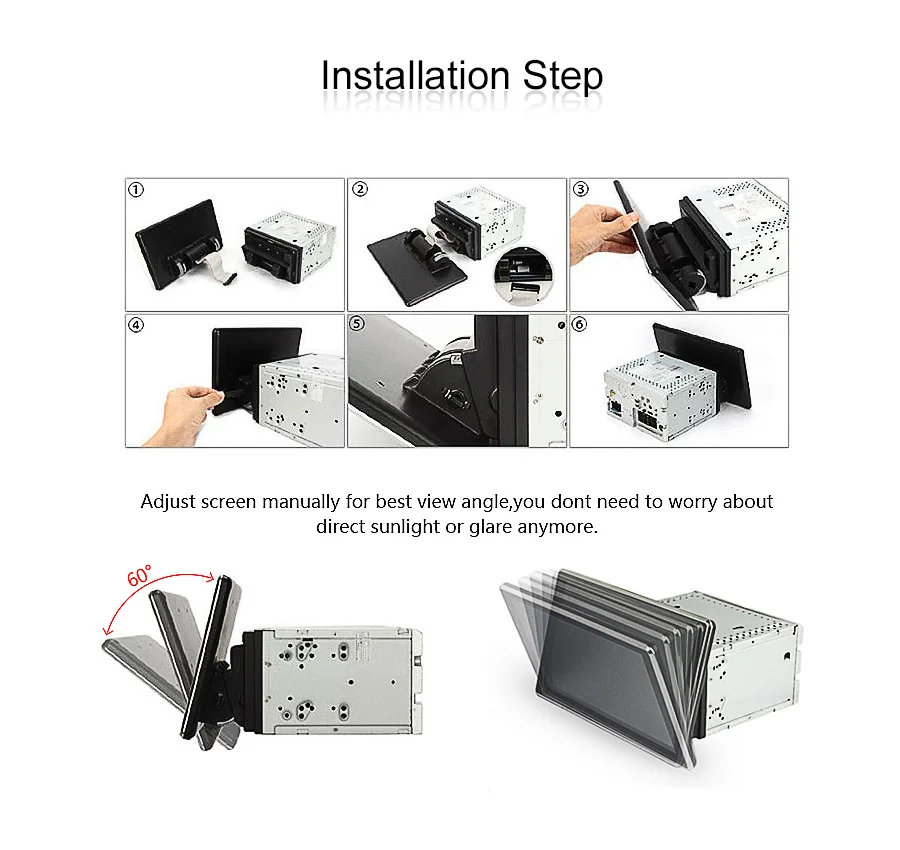 Installation Step

①

②

③

④

⑤

⑥

Adjust screen manually for best view angle,you dont need to worry about direct sunlight or glare anymore.

60°