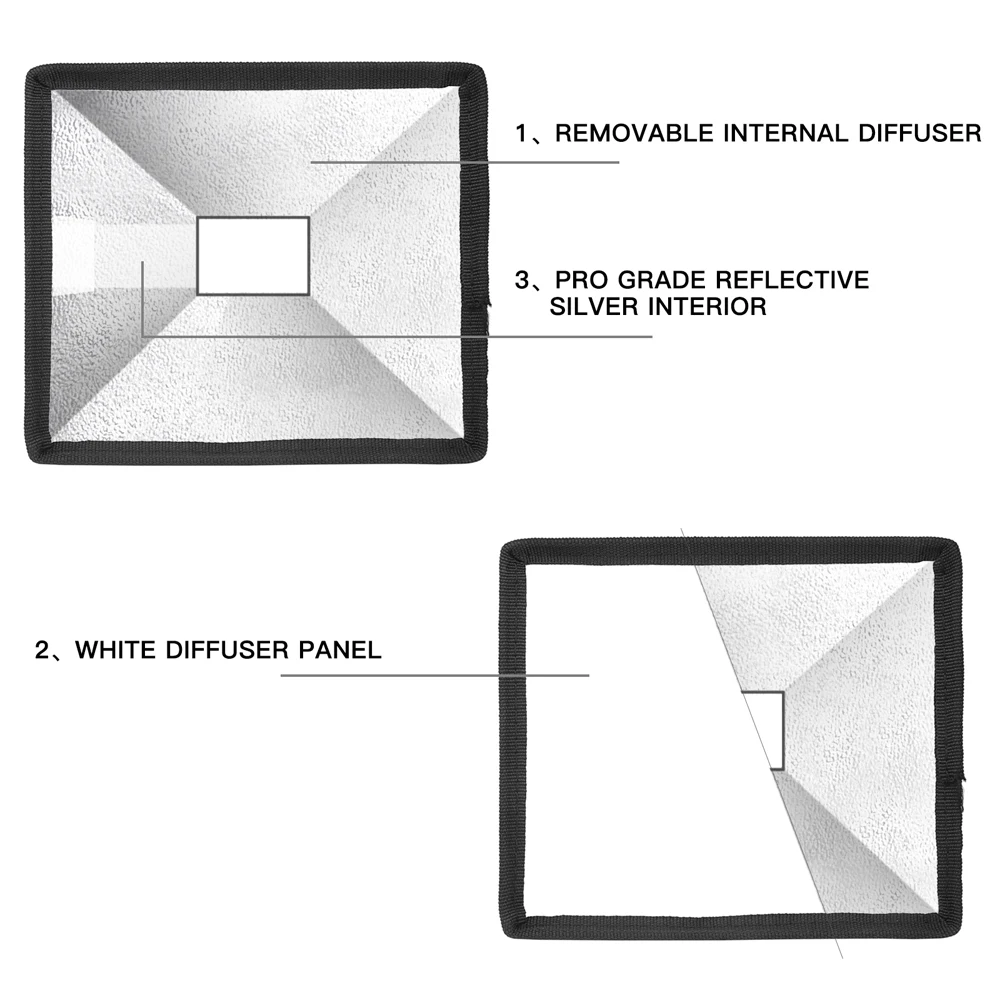 1、REMOVABLE INTERNAL DIFFUSER

3、PRO GRADE REFLECTIVE SILVER INTERIOR

2、WHITE DIFFUSER PANEL