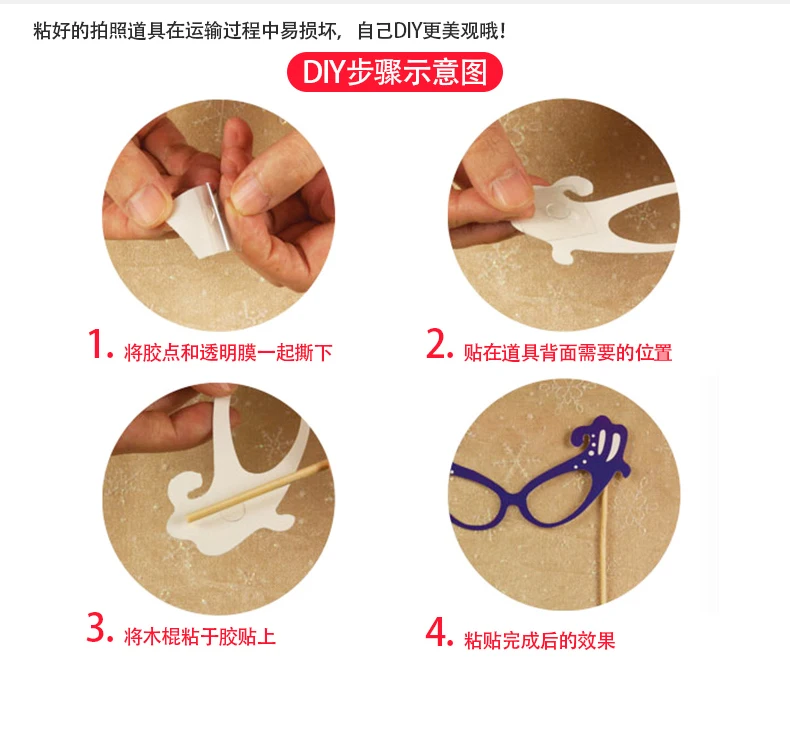 粘好的拍照道具在运输过程中易损坏，自己DIY更美观哦！

DIY步骤示意图

1. 将胶点和透明膜一起撕下

2. 贴在道具背面需要的位置

3. 将木棍粘于胶贴上

4. 粘贴完成后的效果