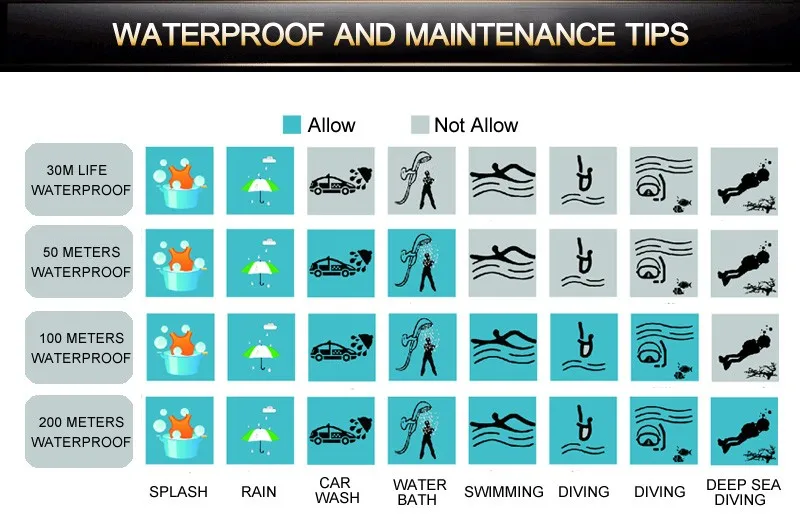 WATERPROOF AND MAINTENANCE TIPS

Allow Not Allow

30M LIFE WATERPROOF

50 METERS WATERPROOF

100 METERS WATERPROOF

200 METERS WATERPROOF

SPLASH RAIN CAR WASH WATER BATH SWIMMING DIVING DIVING DEEP SEA DIVING