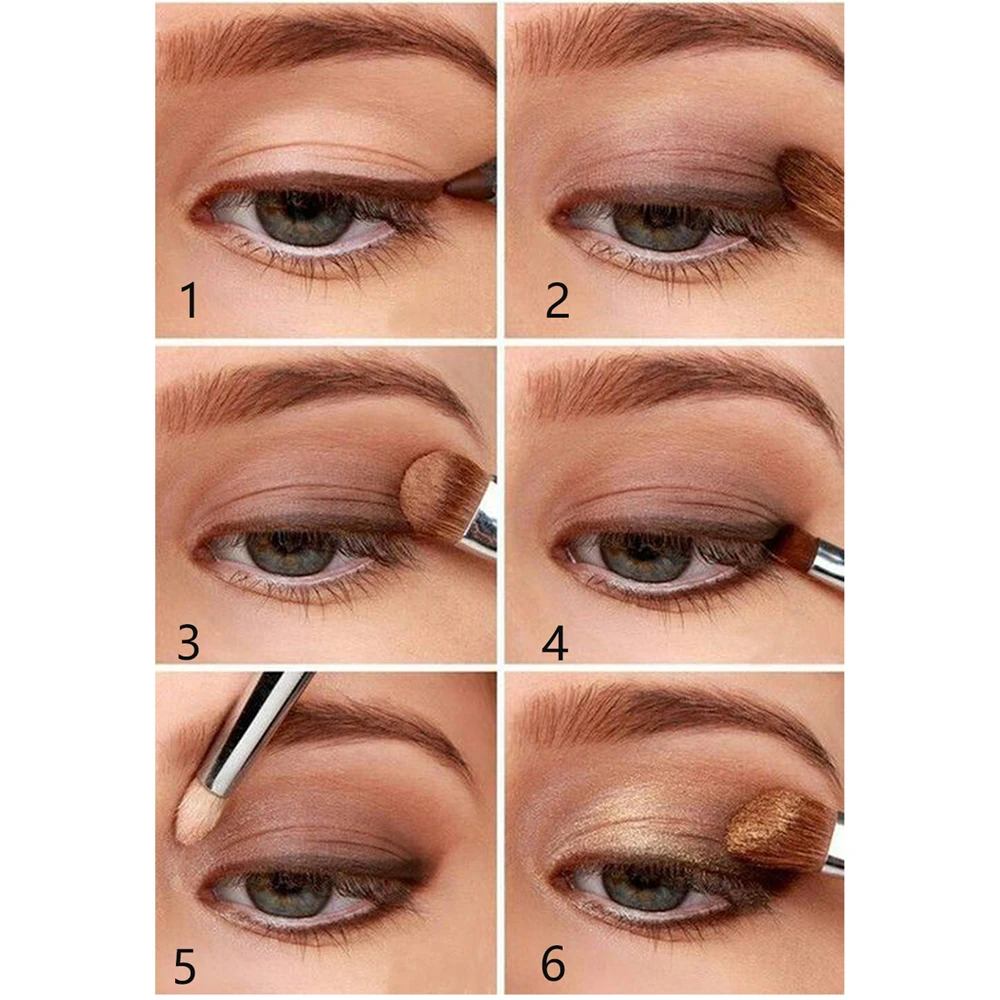 1
2
3
4
5
6