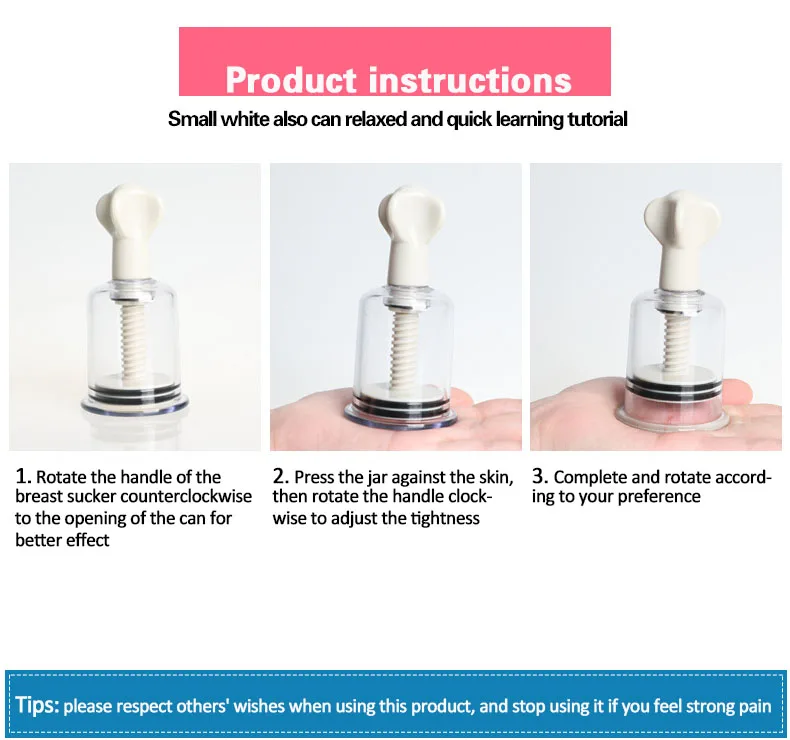 Product instructions

Small white also can relaxed and quick learning tutorial

1. Rotate the handle of the breast sucker counterclockwise to the opening of the can for better effect

2. Press the jar against the skin, then rotate the handle clockwise to adjust the tightness

3. Complete and rotate according to your preference

Tips: please respect others' wishes when using this product, and stop using it if you feel strong pain