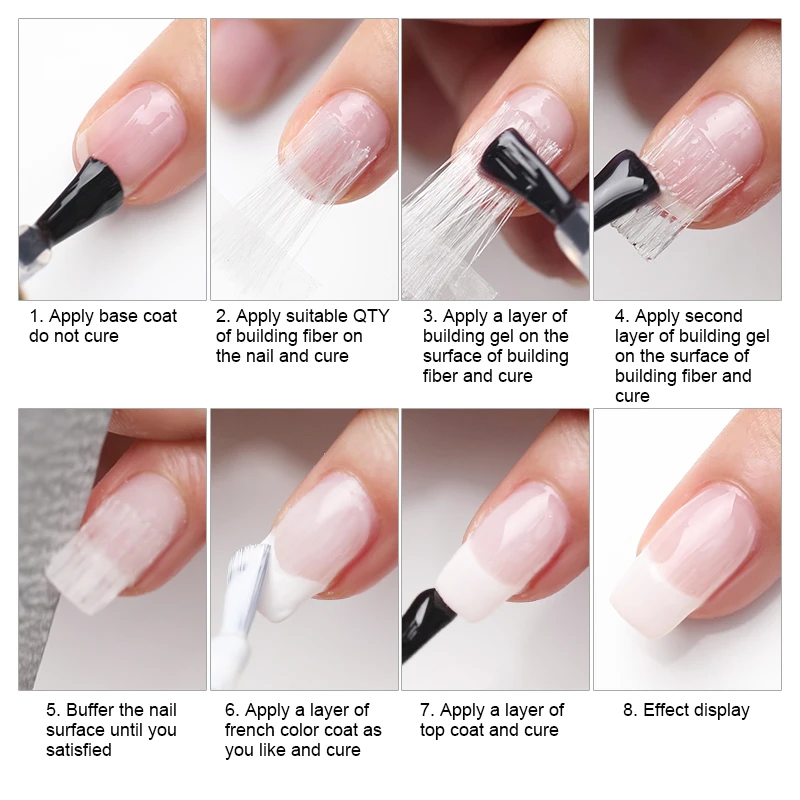 1. Apply base coat do not cure

2. Apply suitable QTY of building fiber on the nail and cure

3. Apply a layer of building gel on the surface of building fiber and cure

4. Apply second layer of building gel on the surface of building fiber and cure

5. Buffer the nail surface until you satisfied

6. Apply a layer of french color coat as you like and cure

7. Apply a layer of top coat and cure

8. Effect display