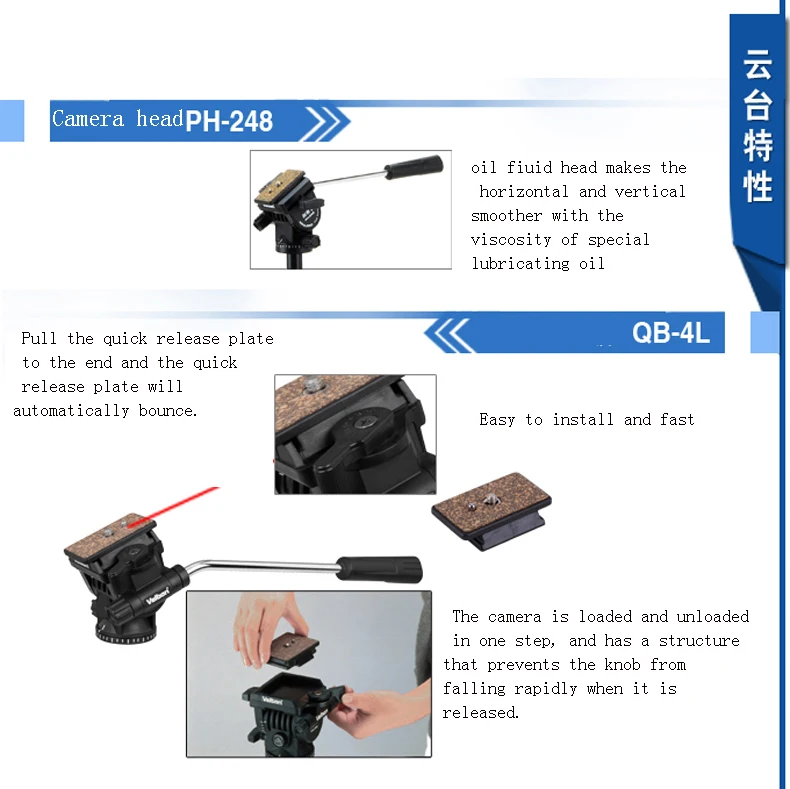 云台特性

Camera head PH-248

oil fiuid head makes the horizontal and vertical smoother with the viscosity of special lubricating oil

QB-4L

Pull the quick release plate to the end and the quick release plate will automatically bounce.

Easy to install and fast

Velbon

Velbon

The camera is loaded and unloaded in one step, and has a structure that prevents the knob from falling rapidly when it is released.