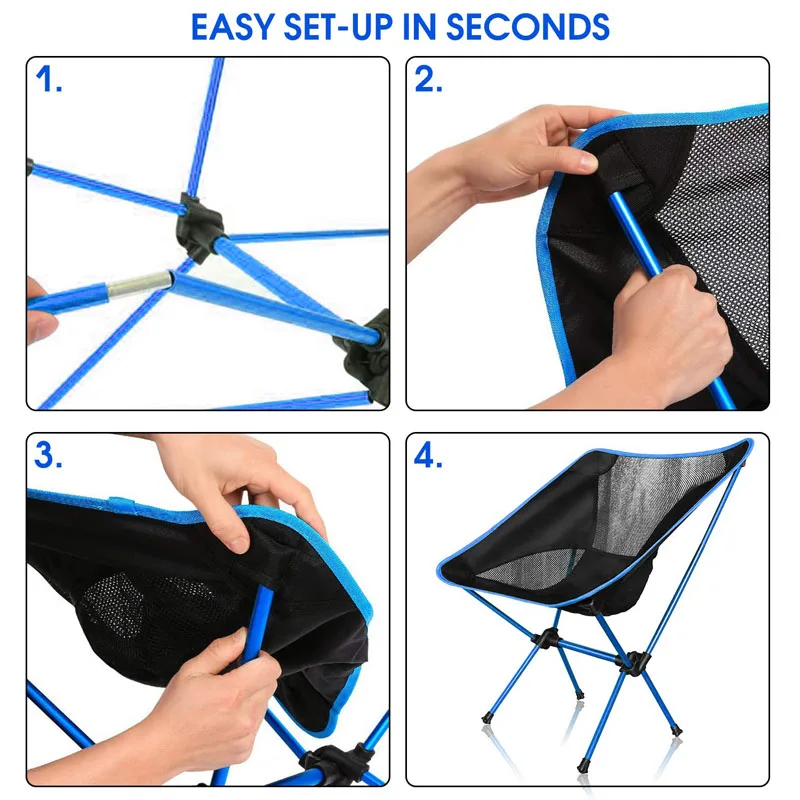 EASY SET-UP IN SECONDS

1.

2.

3.

4.