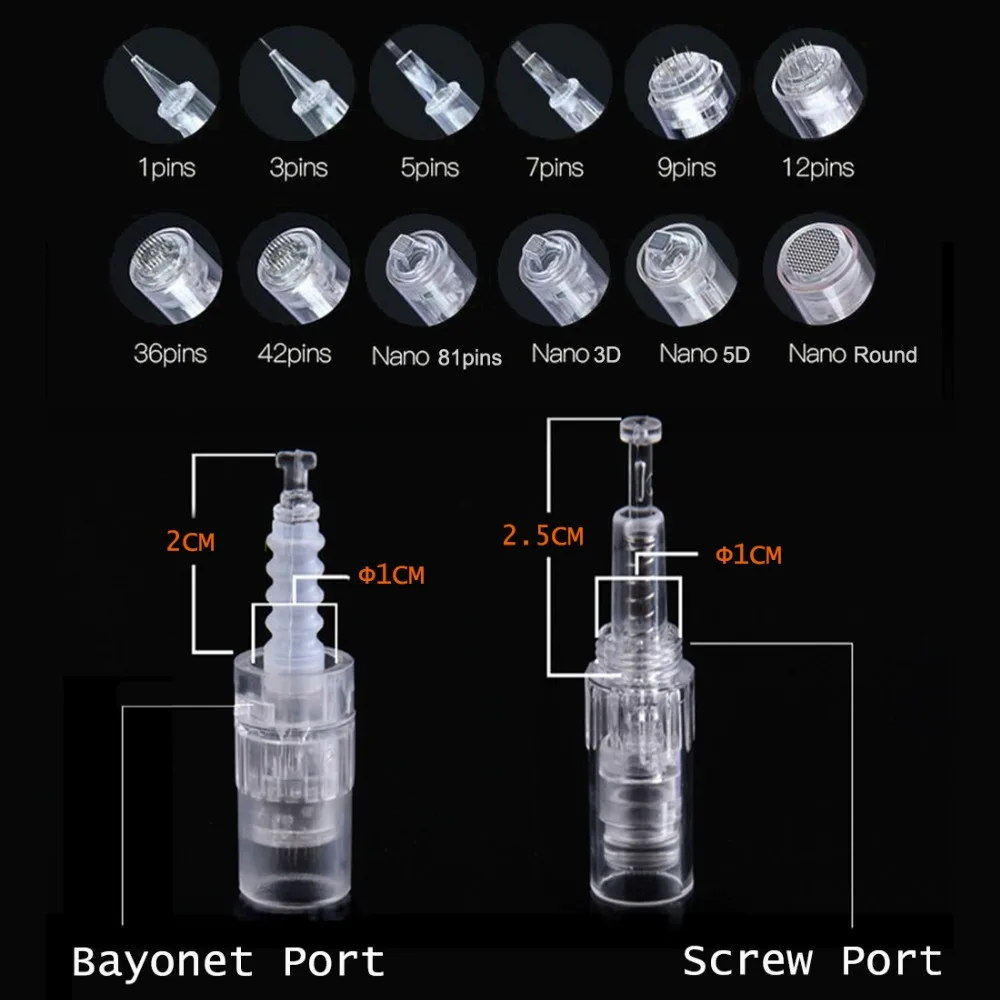 1pins 3pins 5pins 7pins 9pins 12pins

36pins 42pins Nano 81pins Nano 3D Nano 5D Nano Round

2CM

Φ1CM

2.5CM

Φ1CM

Bayonet Port

Screw Port