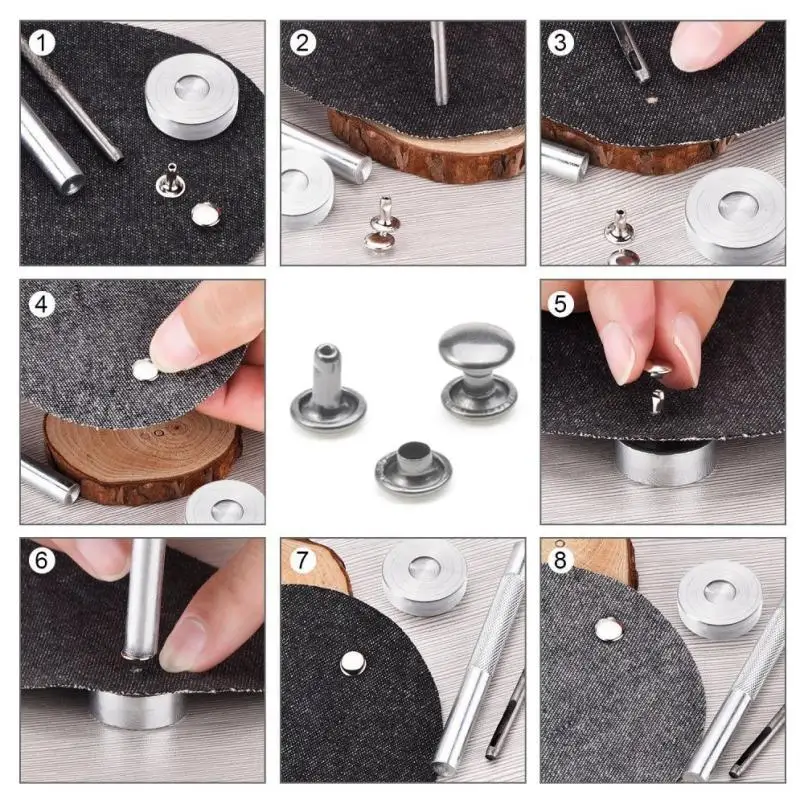 1
2
3
4
5
6
7
8