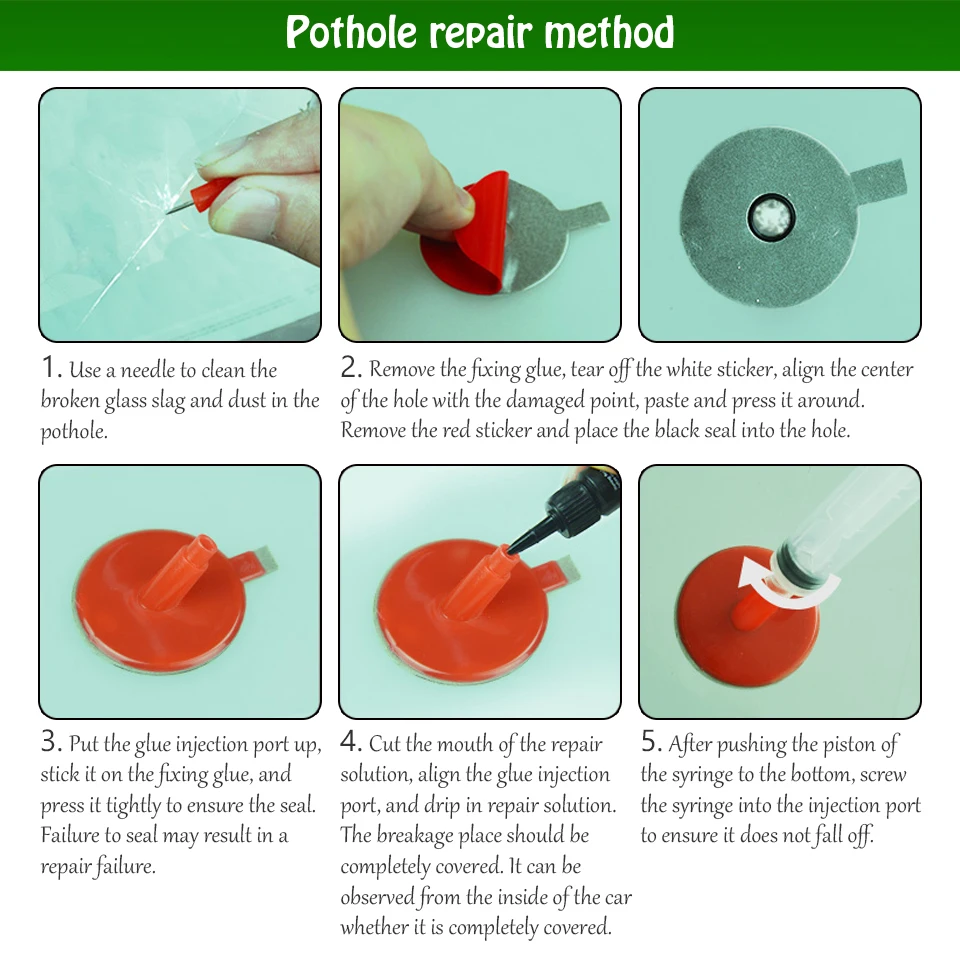 Pothole repair method

1. Use a needle to clean the broken glass slag and dust in the pothole.

2. Remove the fixing glue, tear off the white sticker, align the center of the hole with the damaged point, paste and press it around. Remove the red sticker and place the black seal into the hole.

3. Put the glue injection port up, stick it on the fixing glue, and press it tightly to ensure the seal. Failure to seal may result in a repair failure.

4. Cut the mouth of the repair solution, align the glue injection port, and drip in repair solution. The breakage place should be completely covered. It can be observed from the inside of the car whether it is completely covered.

5. After pushing the piston of the syringe to the bottom, screw the syringe into the injection port to ensure it does not fall off.