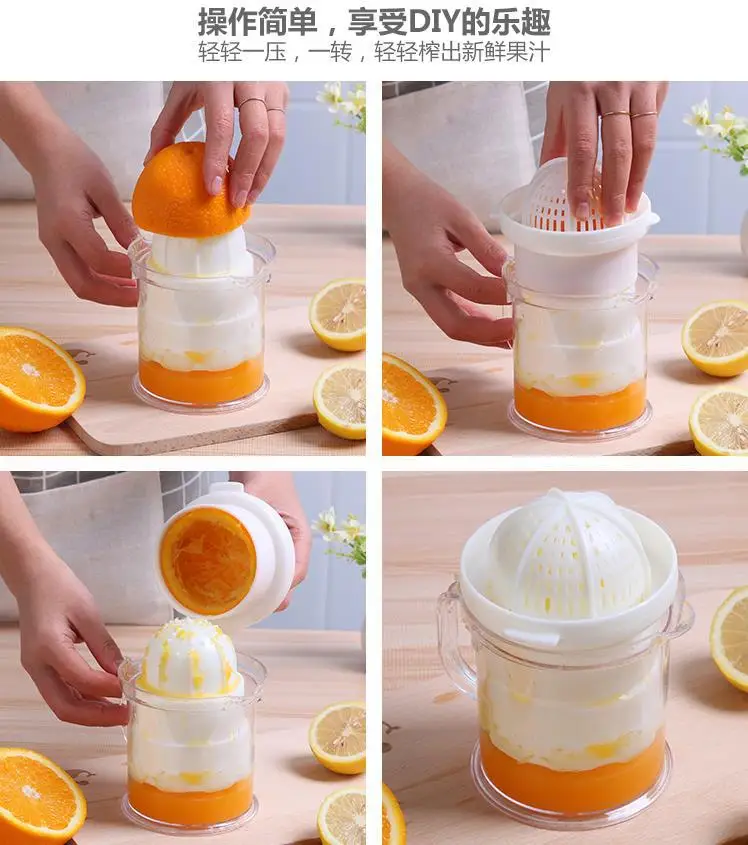 操作简单，享受DIY的乐趣
轻轻一压，一转，轻轻榨出新鲜果汁