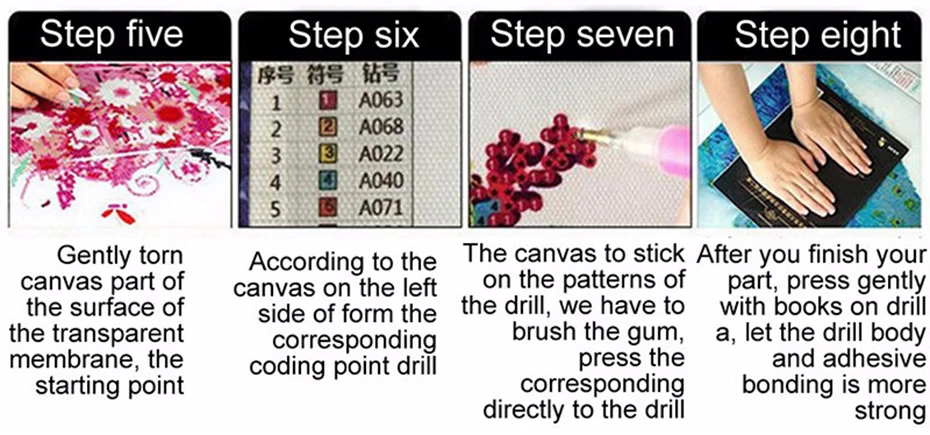 Step five

Gently torn canvas part of the surface of the transparent membrane, the starting point

Step six

| 序号 | 符号 | 钻号 |
|---|---|---|
| 1 | 1 | A063 |
| 2 | 2 | A068 |
| 3 | 3 | A022 |
| 4 | 4 | A040 |
| 5 | 5 | A071 |

According to the canvas on the left side of form the corresponding coding point drill

Step seven

The canvas to stick on the patterns of the drill, we have to brush the gum, press the corresponding directly to the drill

Step eight

After you finish your part, press gently with books on drill a, let the drill body and adhesive bonding is more strong