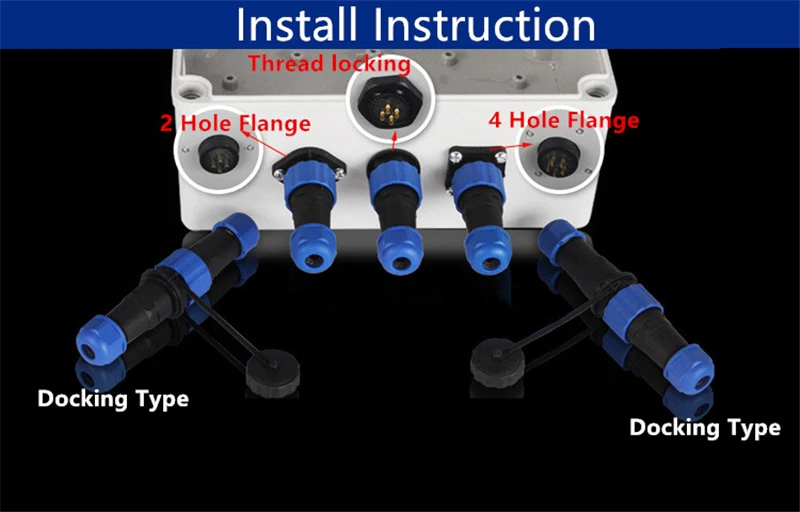 Install Instruction

Thread locking

2 Hole Flange

4 Hole Flange

Docking Type

Docking Type