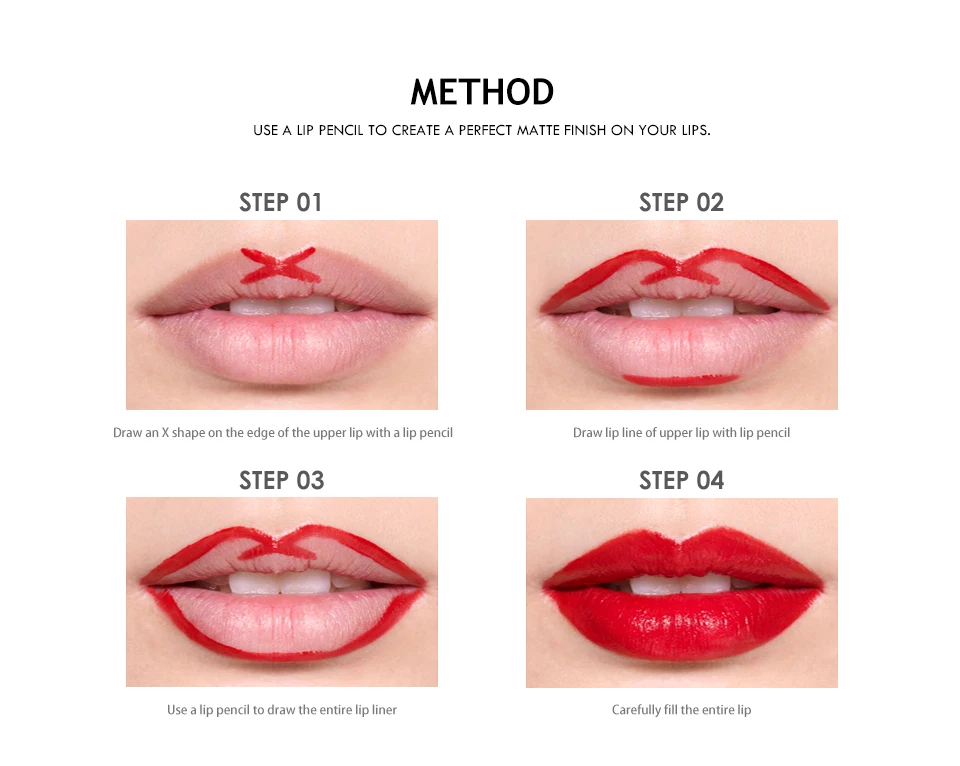 METHOD

USE A LIP PENCIL TO CREATE A PERFECT MATTE FINISH ON YOUR LIPS.

STEP 01

Draw an X shape on the edge of the upper lip with a lip pencil

STEP 02

Draw lip line of upper lip with lip pencil

STEP 03

Use a lip pencil to draw the entire lip liner

STEP 04

Carefully fill the entire lip