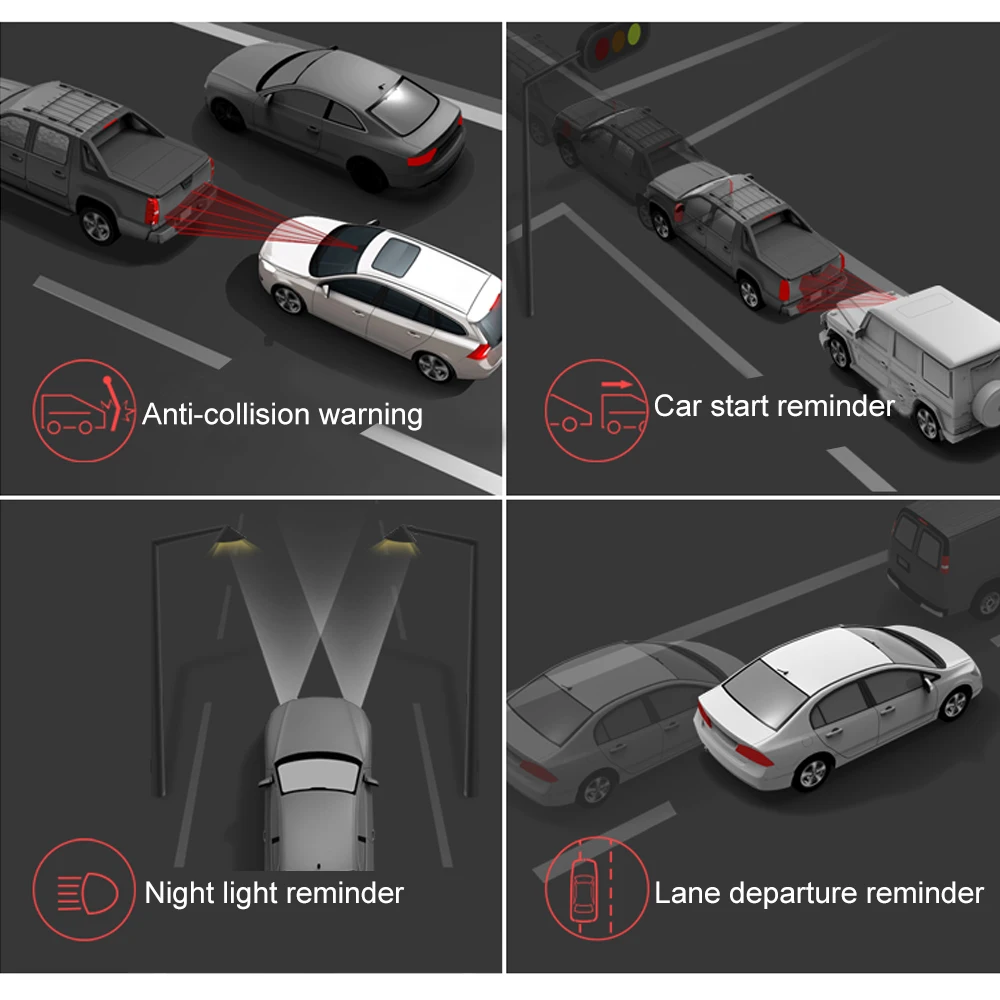 Anti-collision warning

Car start reminder

Night light reminder

Lane departure reminder