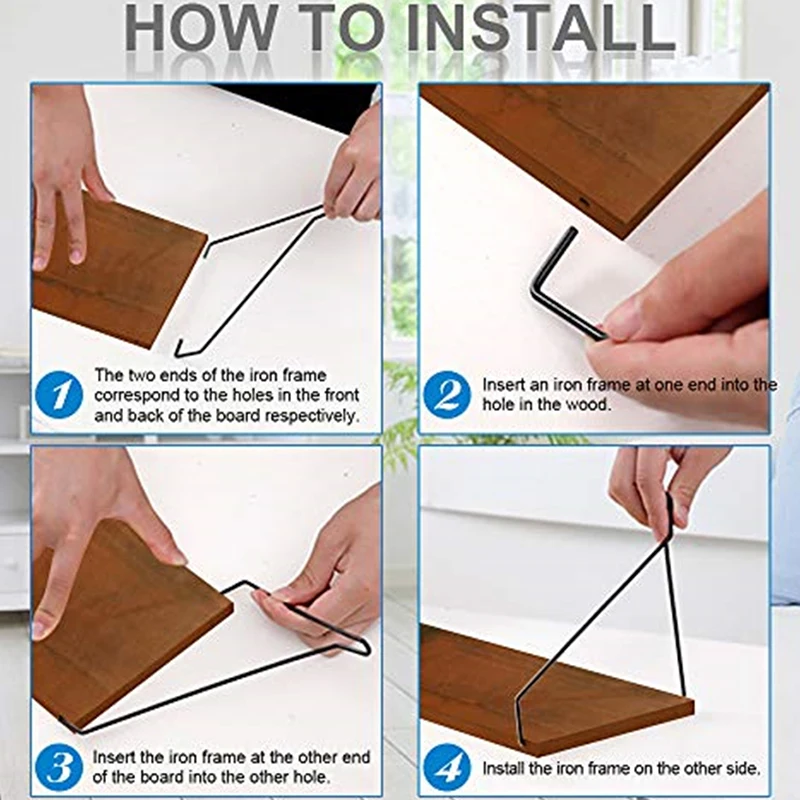 HOW TO INSTALL

1 The two ends of the iron frame correspond to the holes in the front and back of the board respectively.

2 Insert an iron frame at one end into the hole in the wood.

3 Insert the iron frame at the other end of the board into the other hole.

4 Install the iron frame on the other side.