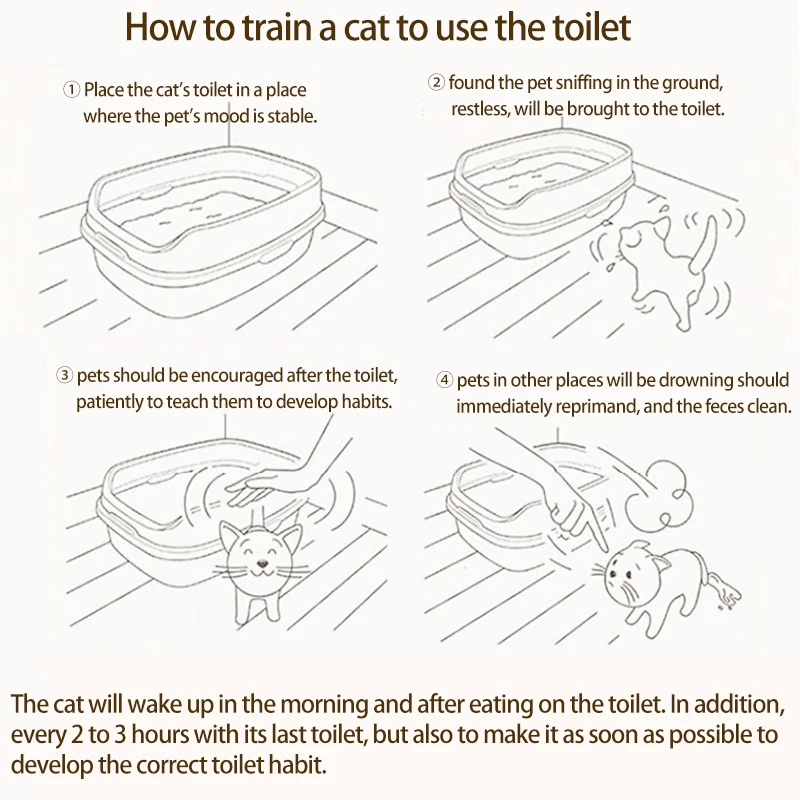 How to train a cat to use the toilet

① Place the cat's toilet in a place where the pet's mood is stable.

② found the pet sniffing in the ground, restless, will be brought to the toilet.

③ pets should be encouraged after the toilet, patiently to teach them to develop habits.

④ pets in other places will be drowning should immediately reprimand, and the feces clean.

The cat will wake up in the morning and after eating on the toilet. In addition, every 2 to 3 hours with its last toilet, but also to make it as soon as possible to develop the correct toilet habit.