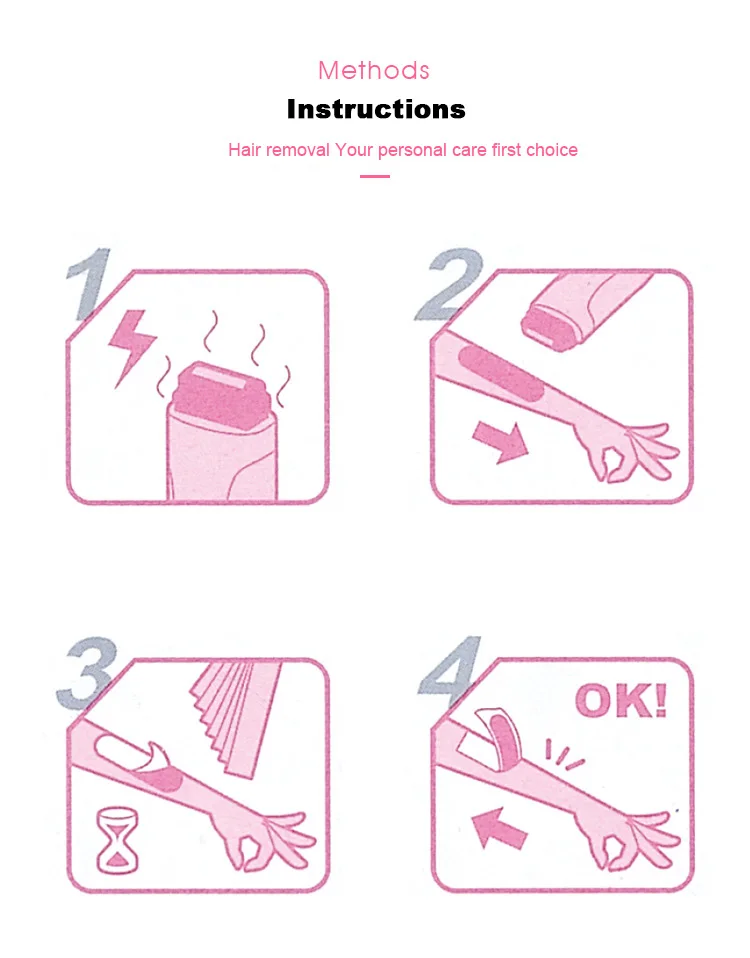 Methods

Instructions

Hair removal Your personal care first choice

1

2

3

4

OK!