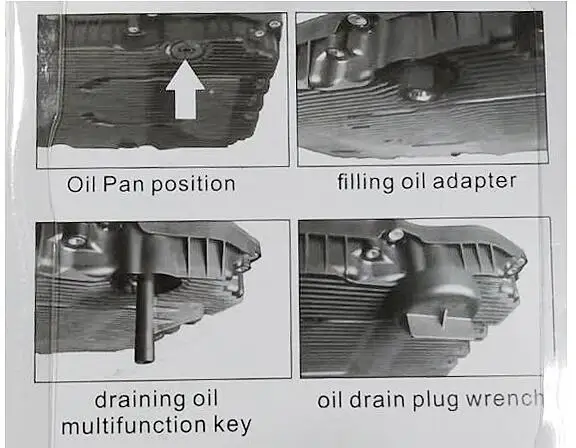 Oil Pan position

filling oil adapter

draining oil
multifunction key

oil drain plug wrench