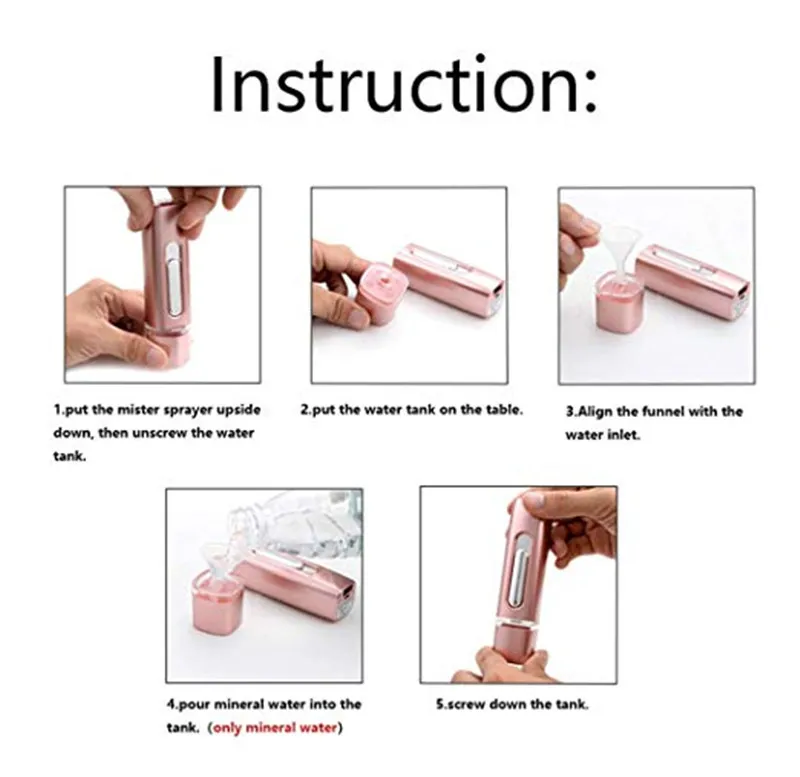 Instruction:

1.put the mister sprayer upside down, then unscrew the water tank.

2.put the water tank on the table.

3.Align the funnel with the water inlet.

4.pour mineral water into the tank. (only mineral water)

5.screw down the tank.